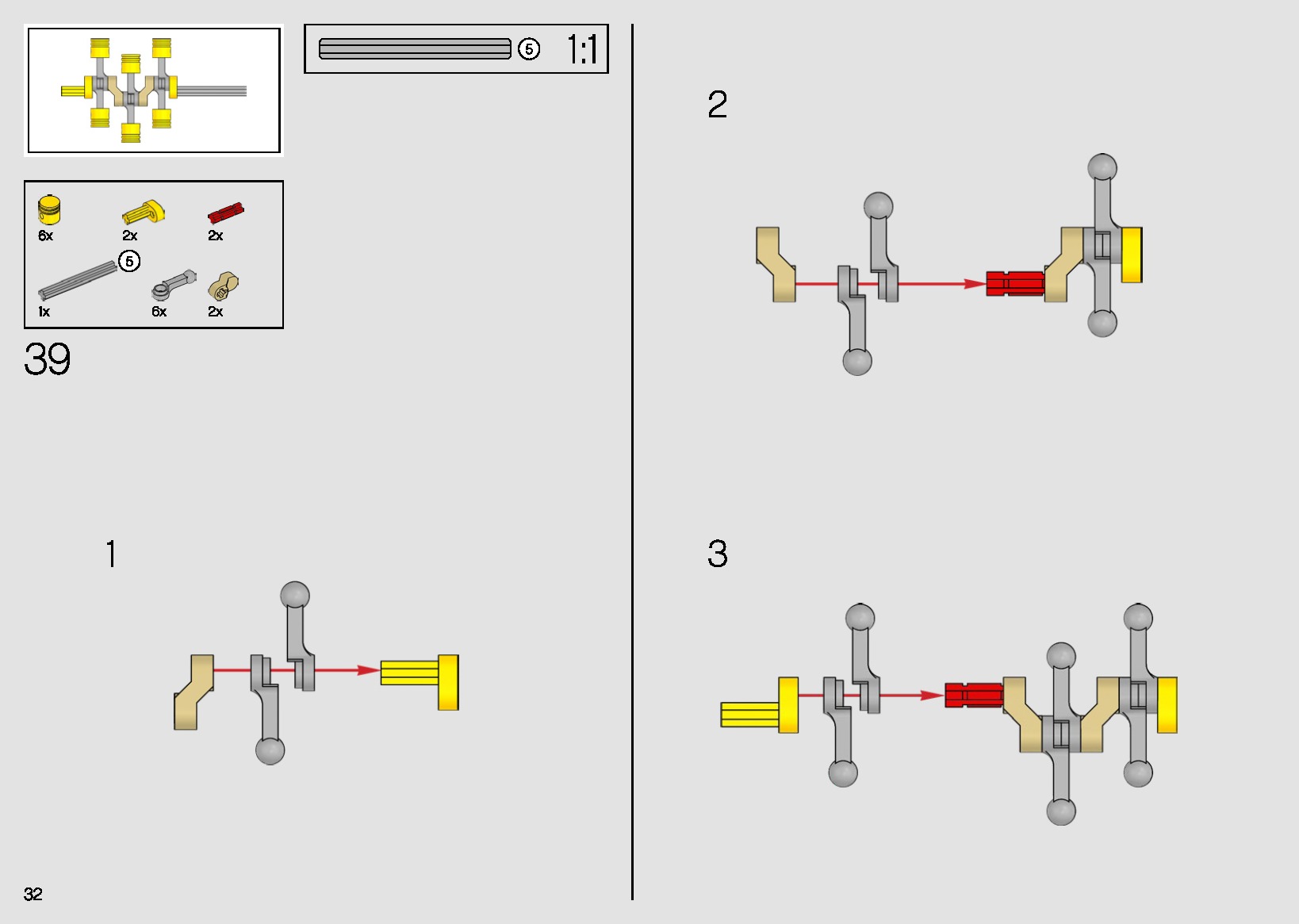 5 1:1

6x 2x 2x

5

1x 6x 2x

39

1

2

3

32