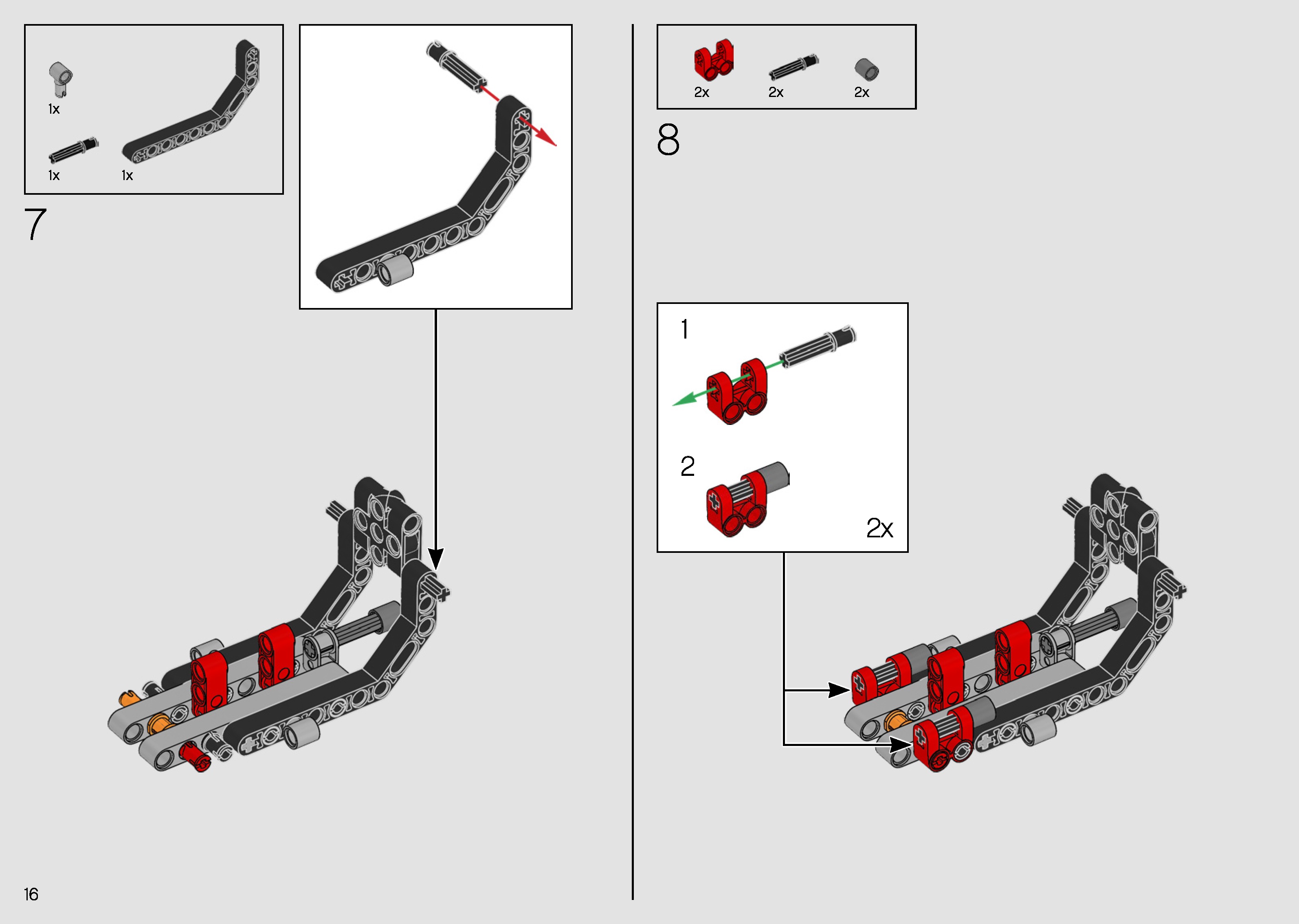 1x

1x

1x

7

2x

2x

2x

8

1

2

2x

16