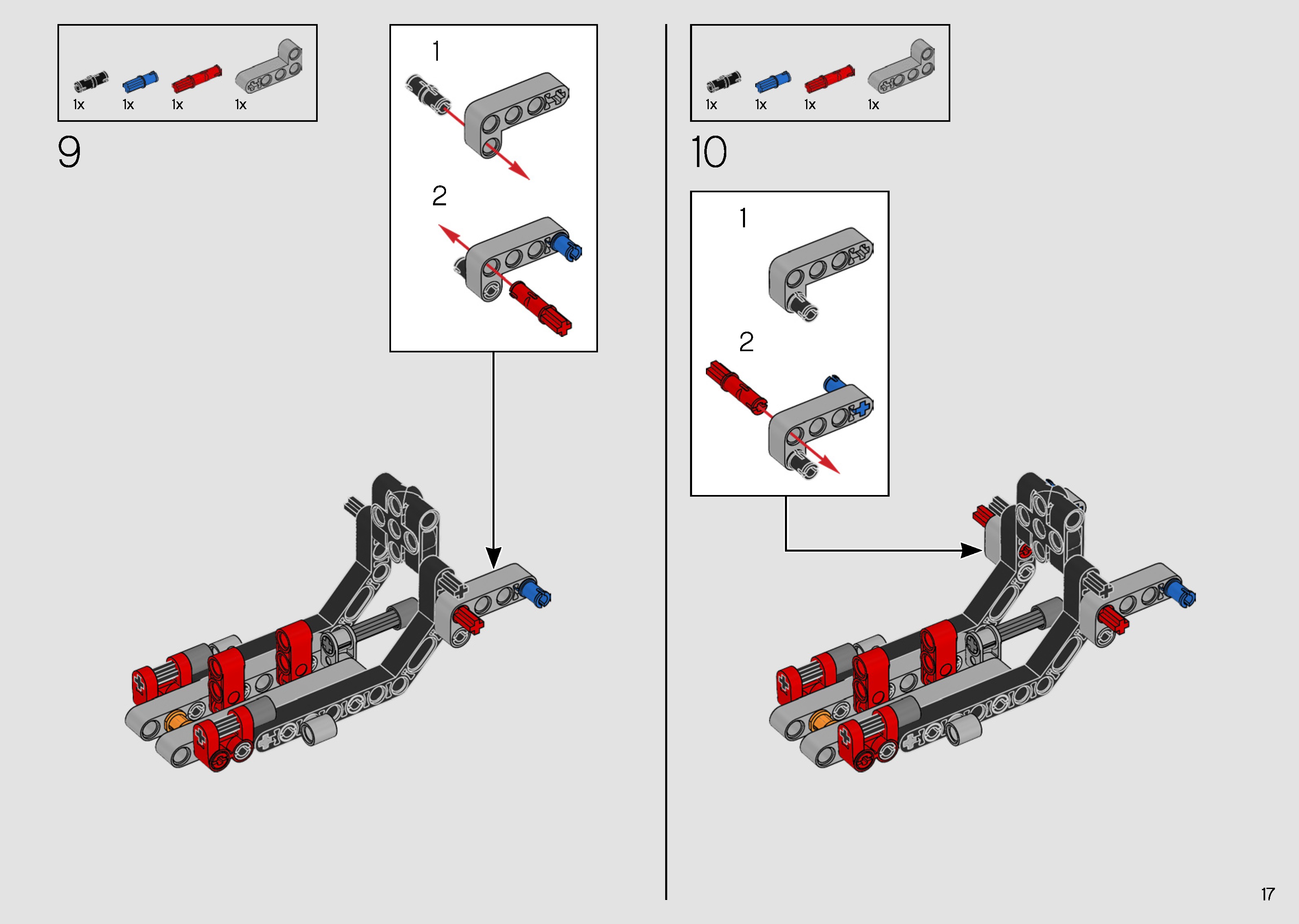 1x 1x 1x 1x

9

1

2

1x 1x 1x 1x

10

1

2

17