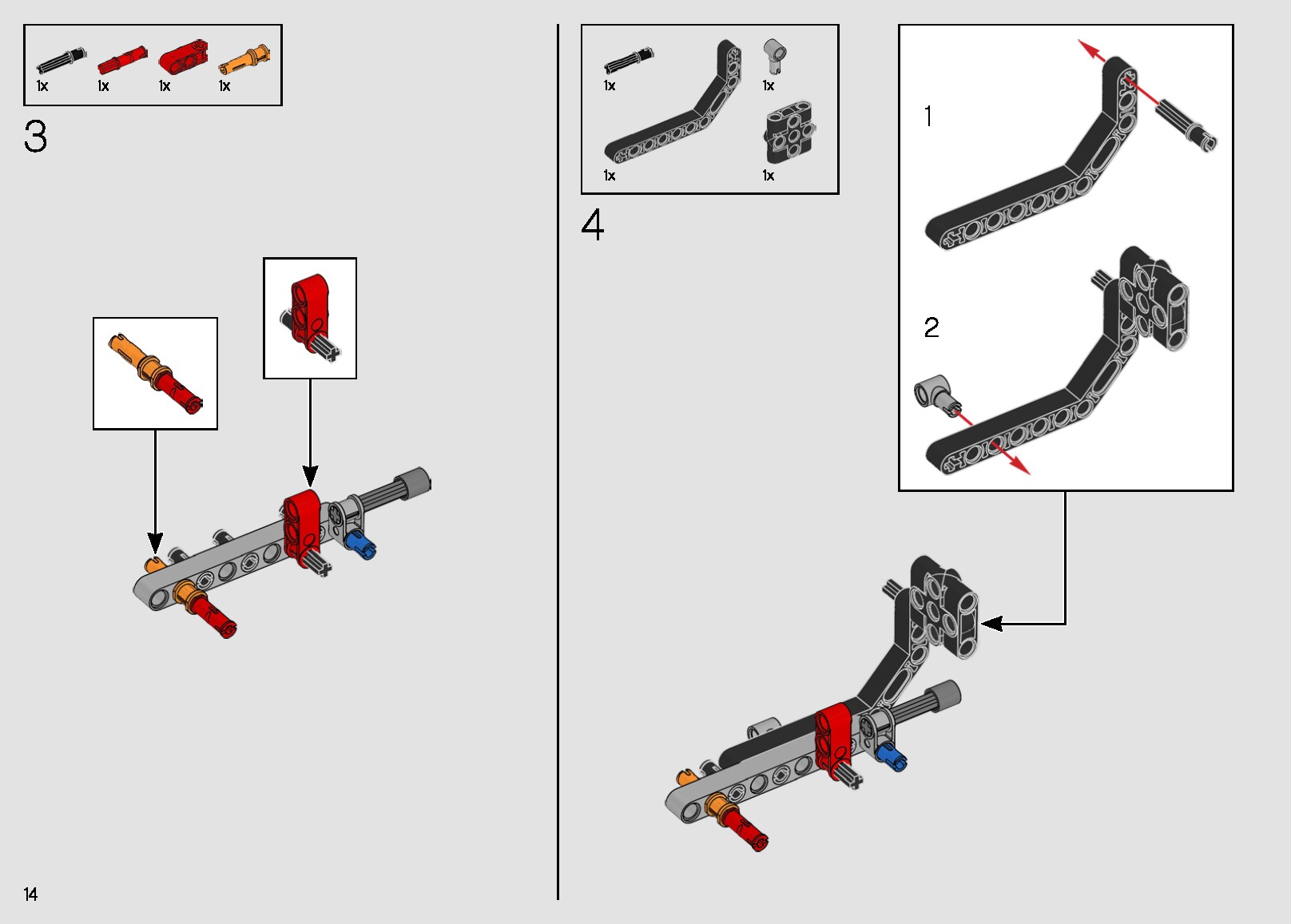 1x 1x 1x 1x

3

1x 1x

1x 1x

4

1

2

14