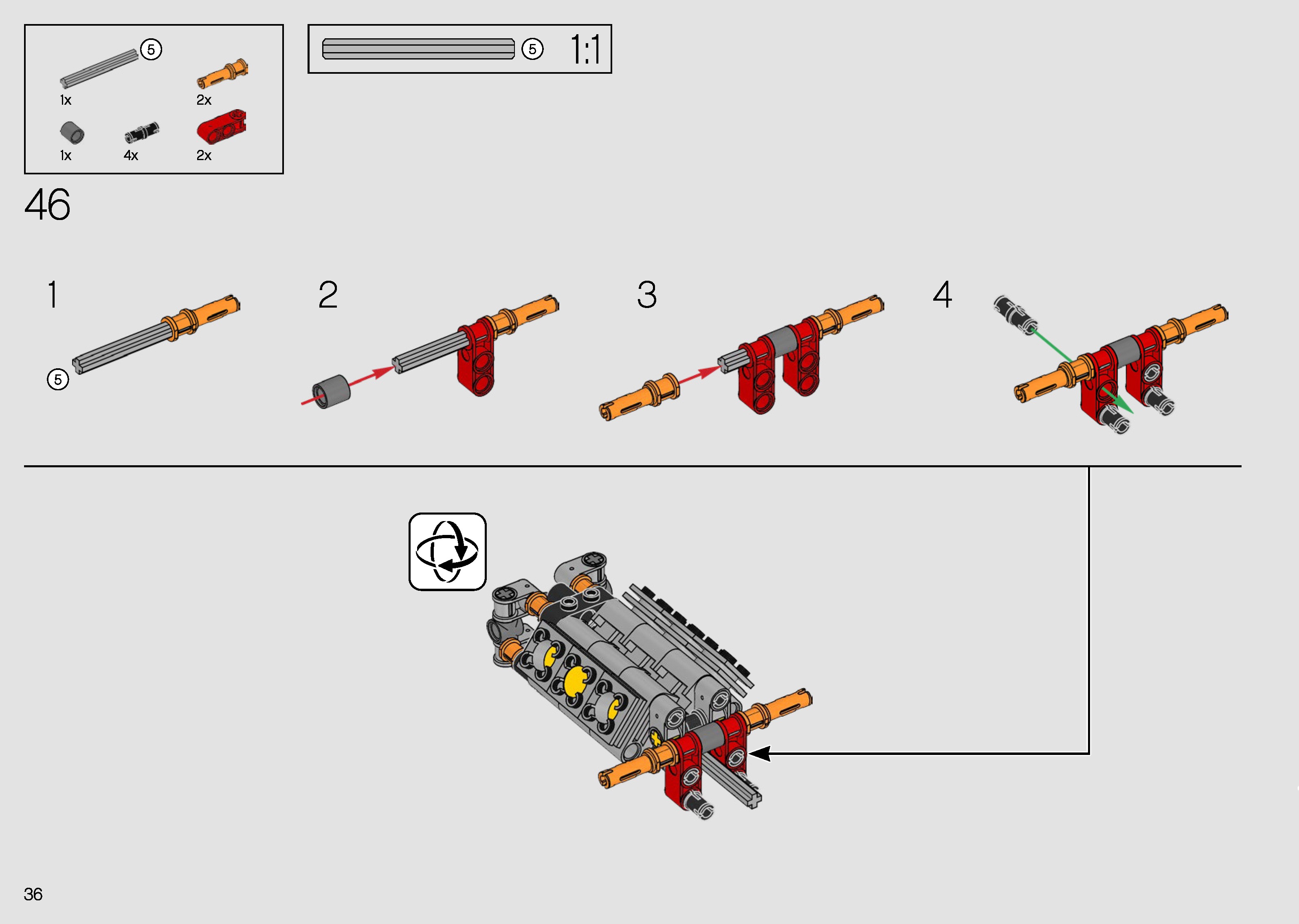 5
1x
2x
1x
4x
2x

5
1:1

46

1
5

2

3

4

36