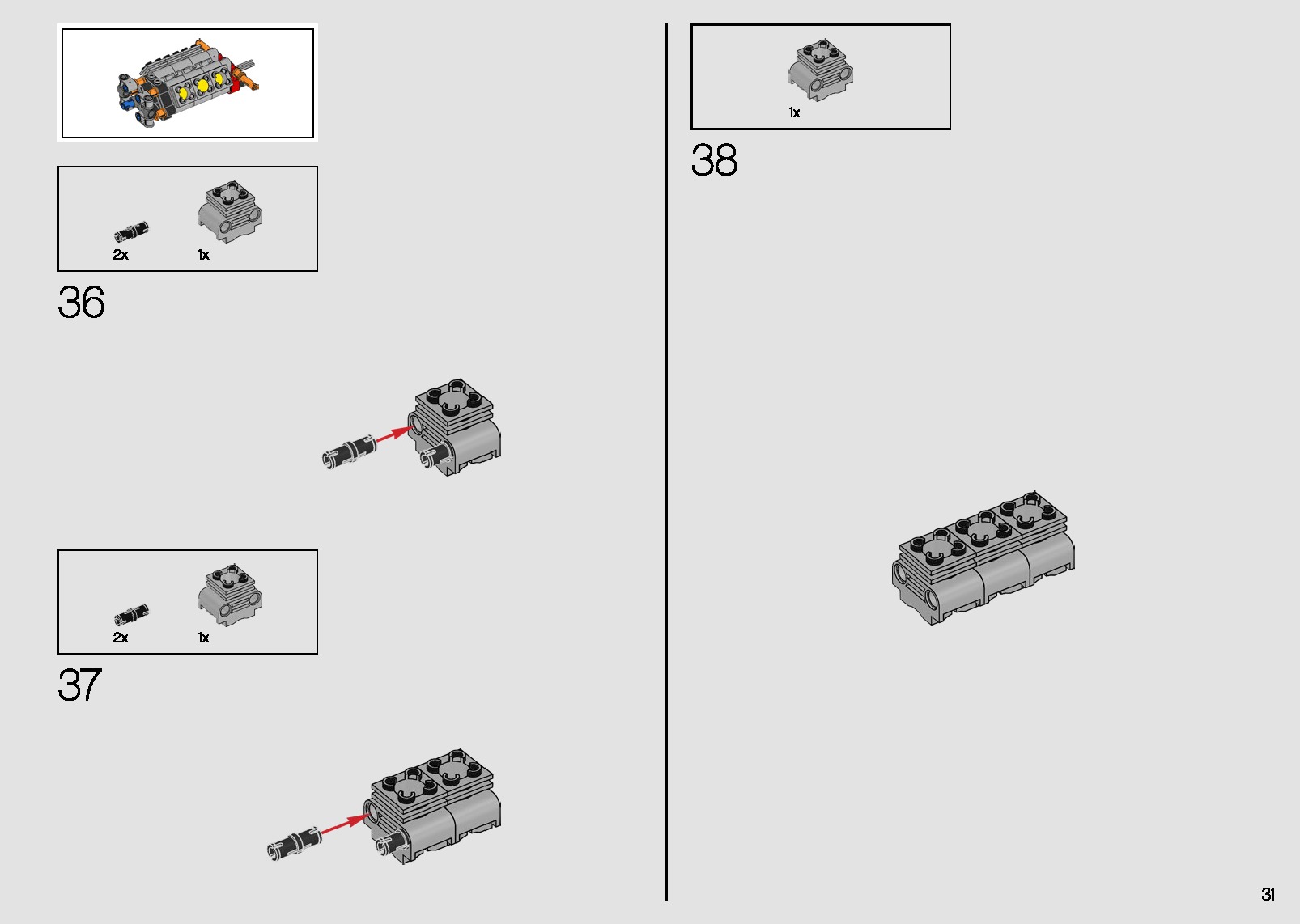 2x 1x

36

2x 1x

37

1x

38

31