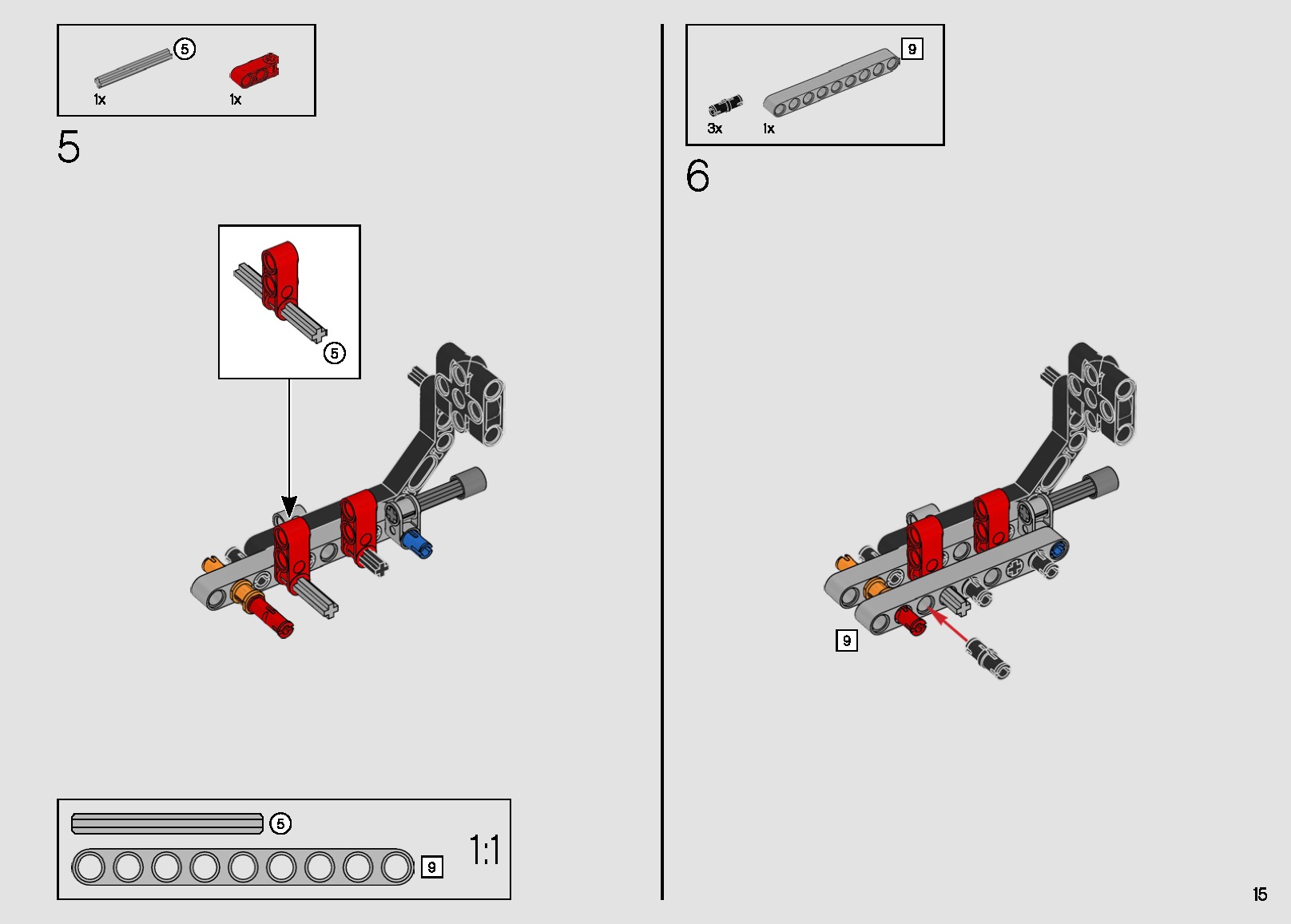 5

1x

1x

5

5

5

9

1:1

9

3x

1x

6

9

15