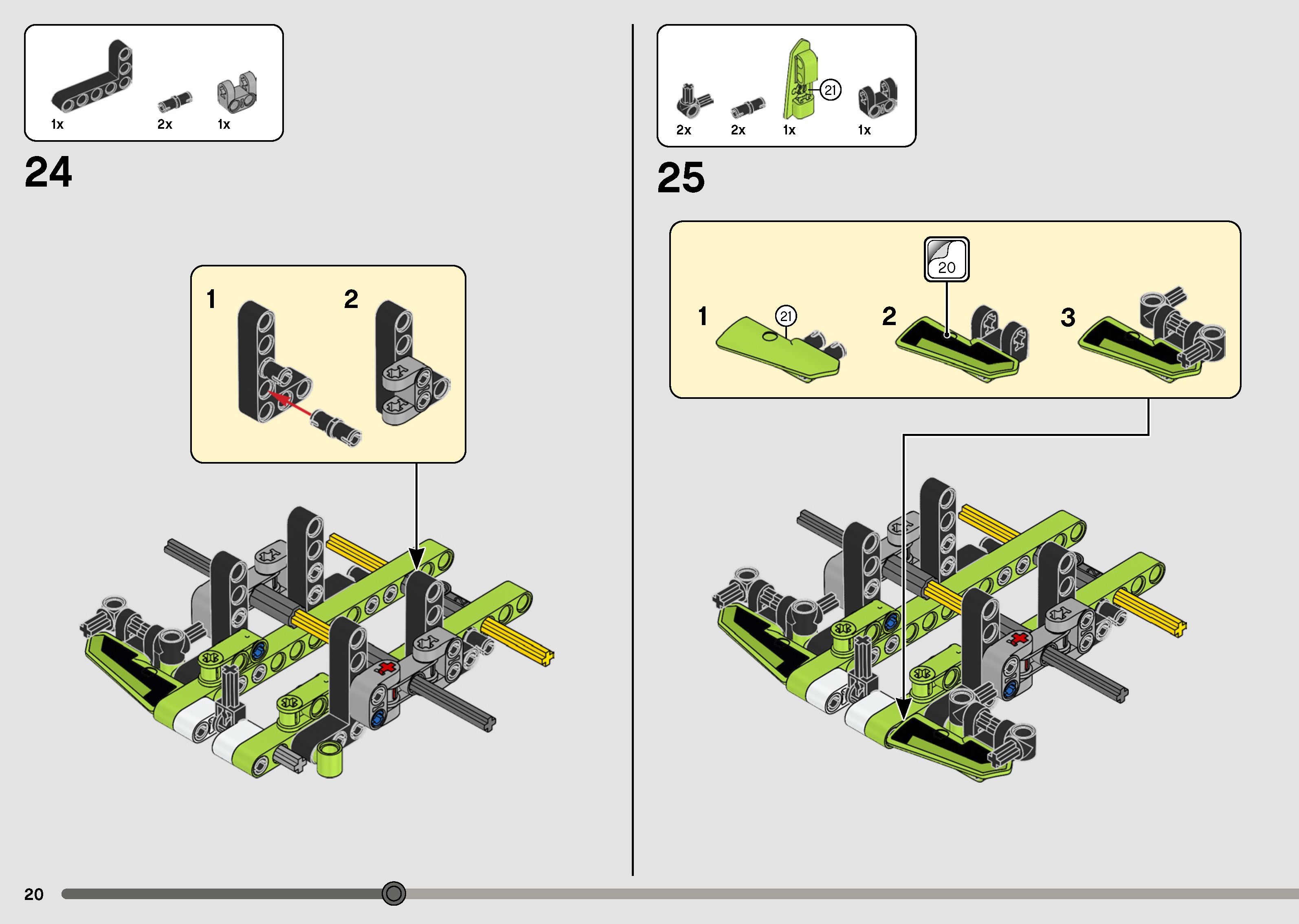 1x 2x 1x

24

1 2

2x 2x 1x 21 1x

25

20

1 21 2 3

20