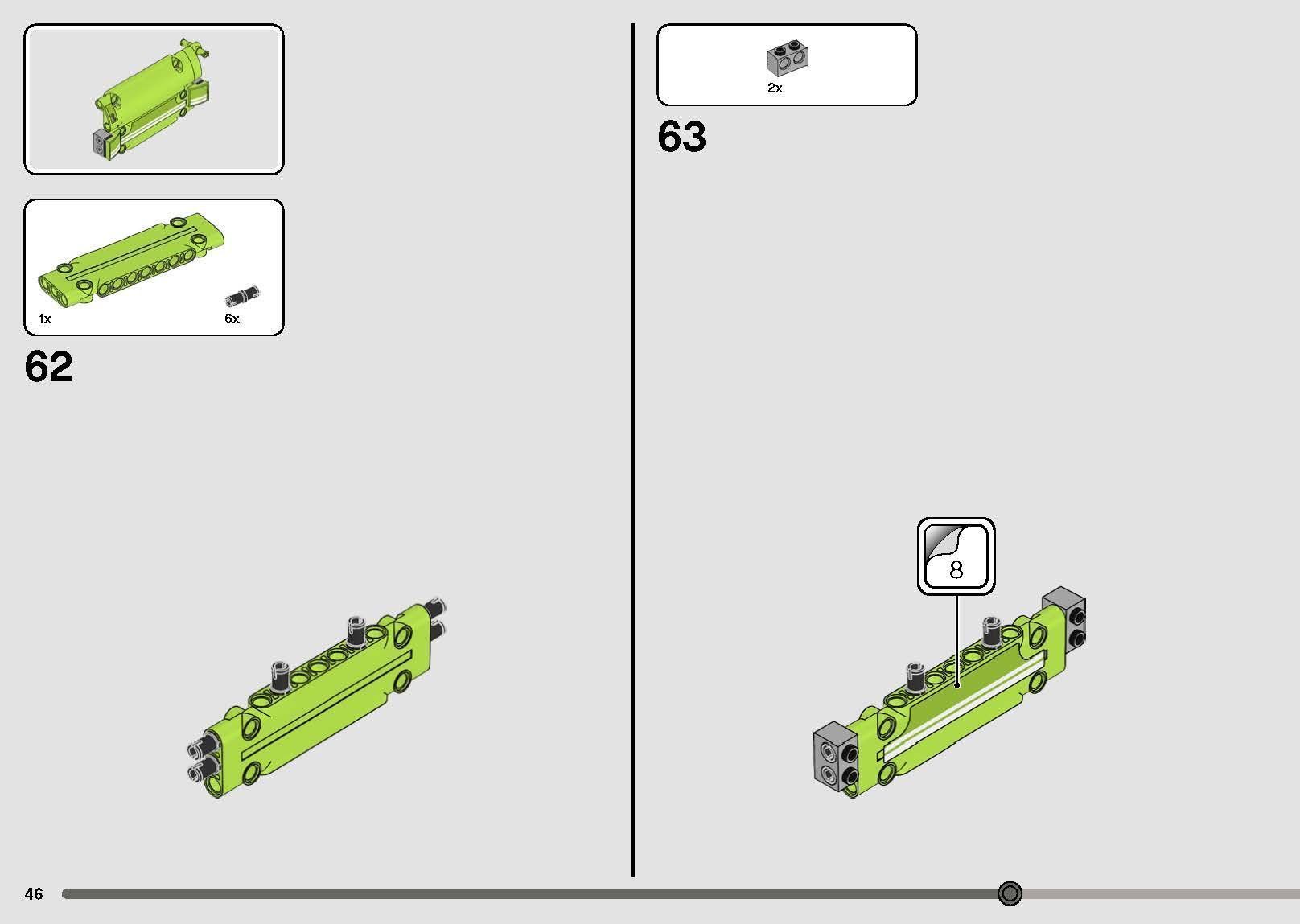 1x
6x
62

2x
63

8

46