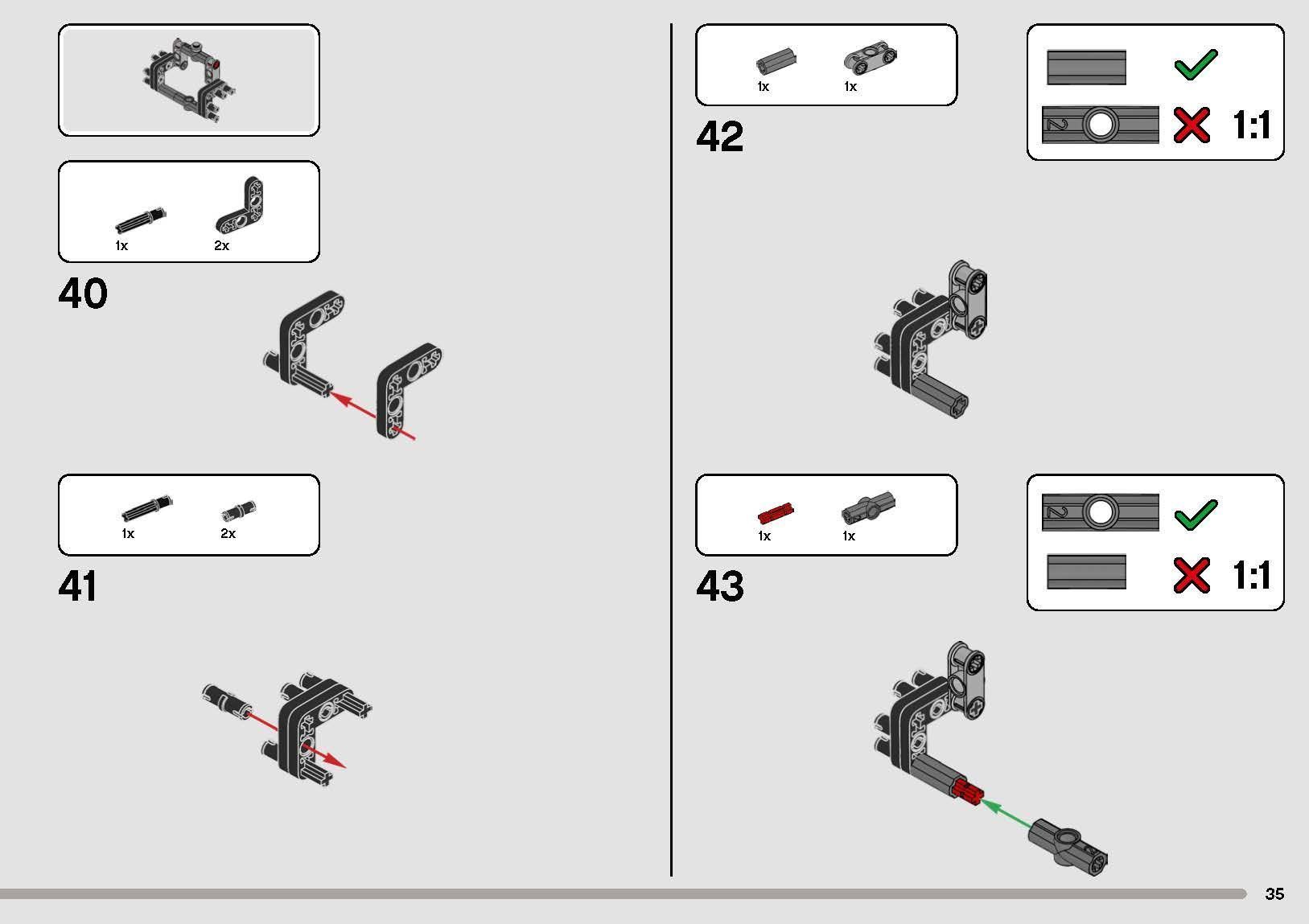 1x 2x

40

1x 2x

41

1x 1x

42

2

1:1

1x 1x

43

2

1:1

35