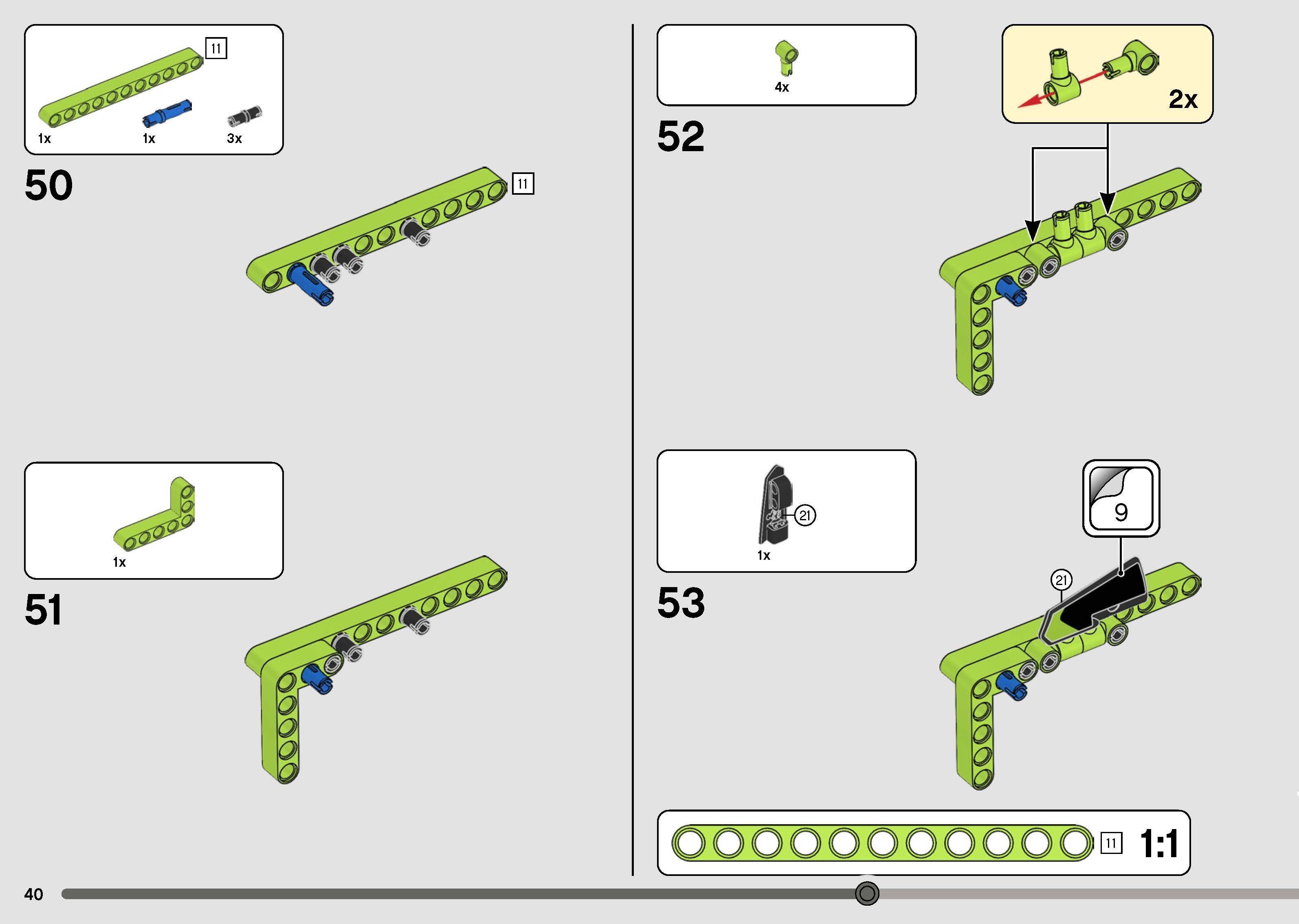 11

1x 1x 3x

50

11

1x

51

4x

52

2x

21

1x

53

9

21

11 1:1

40