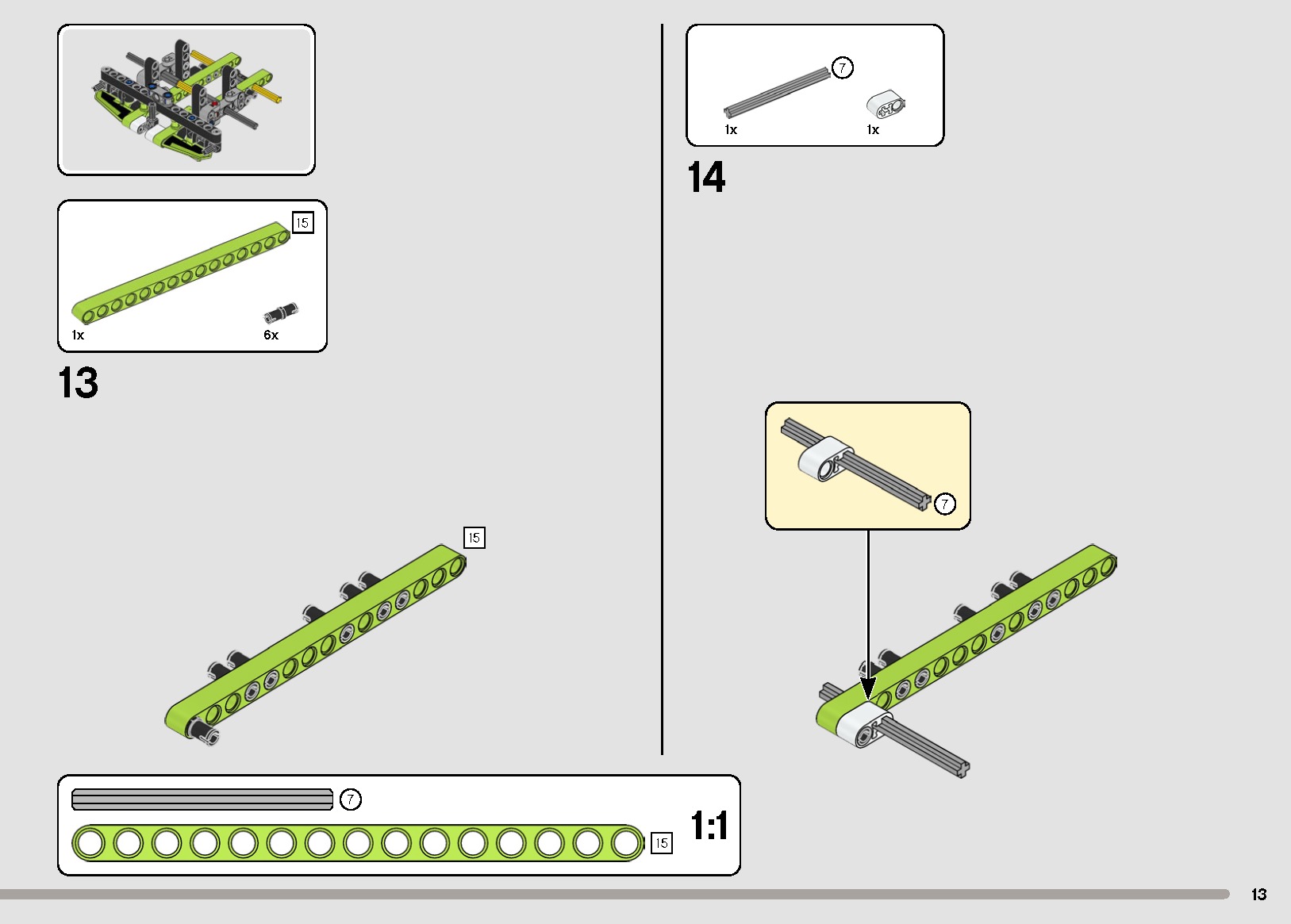 15

1x

6x

13

15

7

1x

1x

14

7

7

15

1:1

13