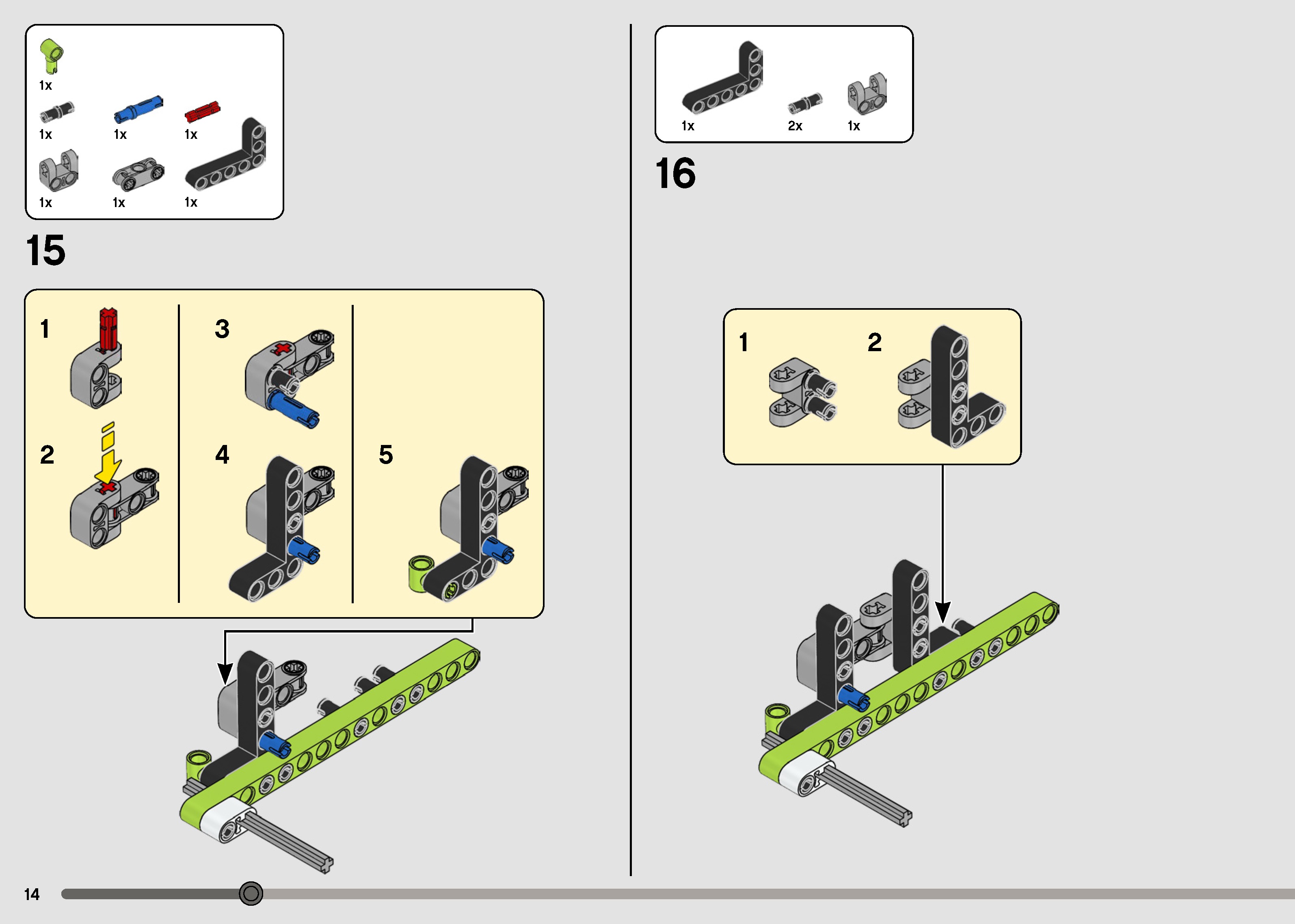 1x

1x 1x 1x

1x 1x 1x

15

1

2

3

4

5

1x 2x 1x

16

1 2

14