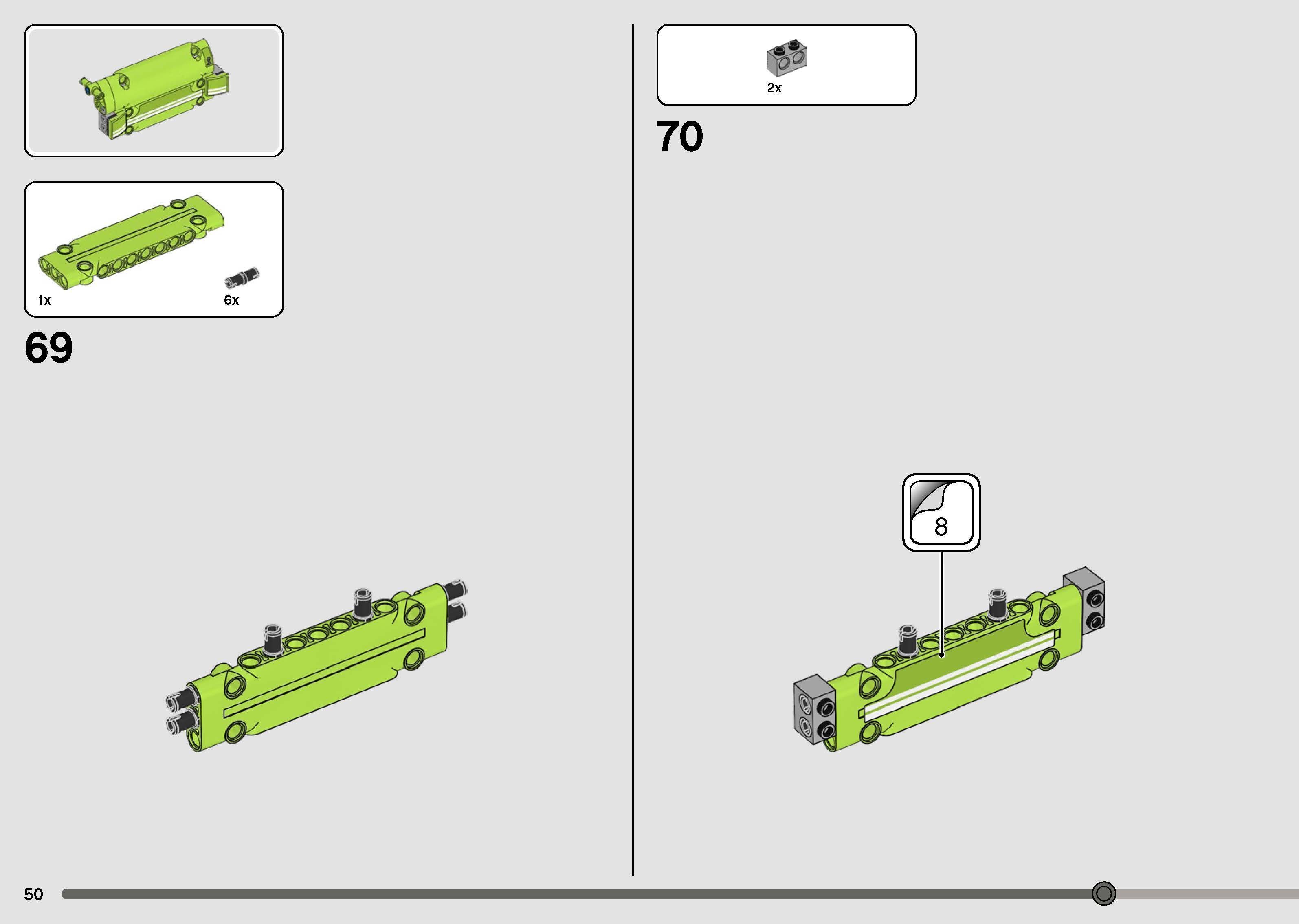 1x

6x

69

2x

70

8

50