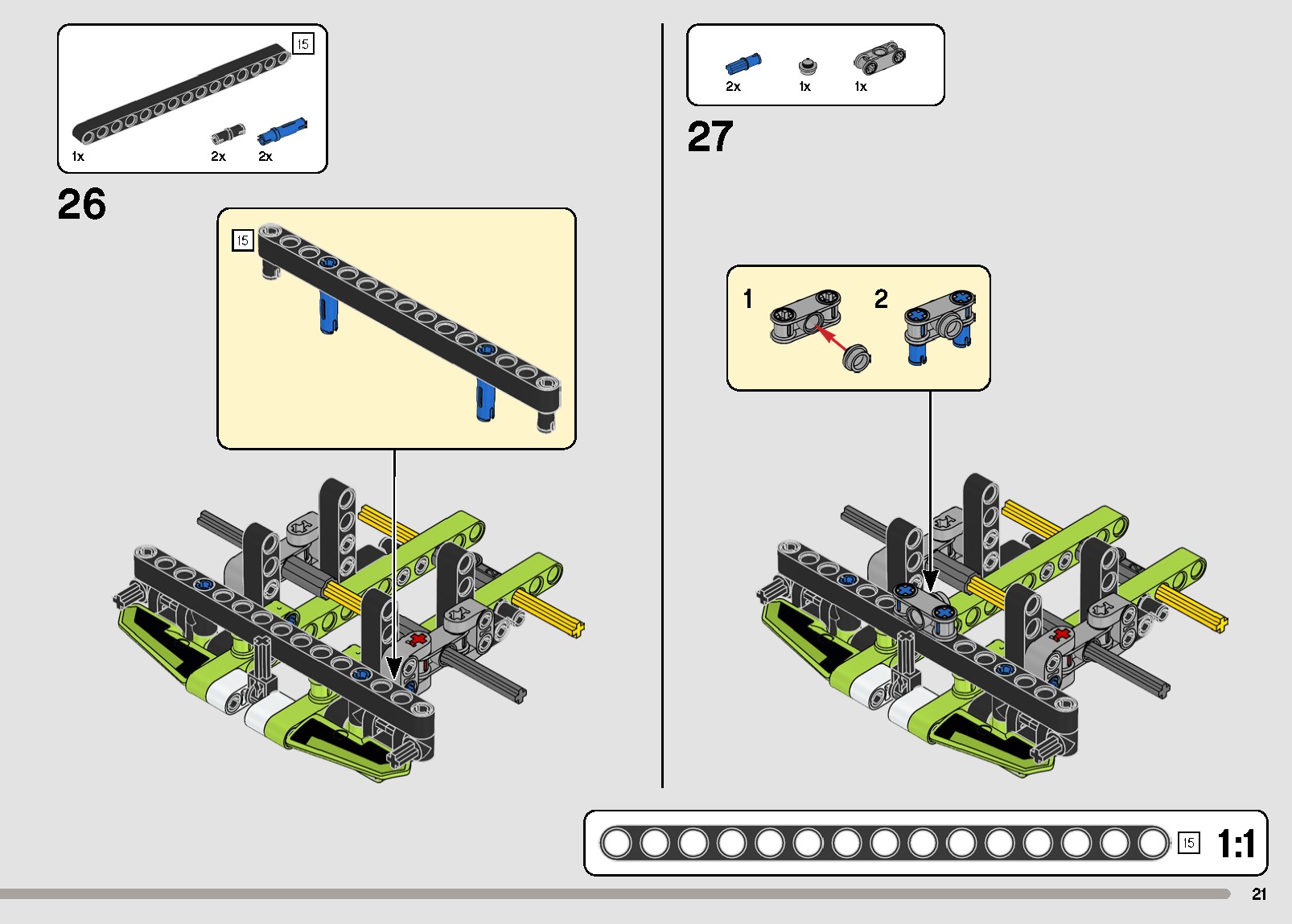 15

1x

2x

2x

26

15

2x

1x

1x

27

1

2

15

1:1

21