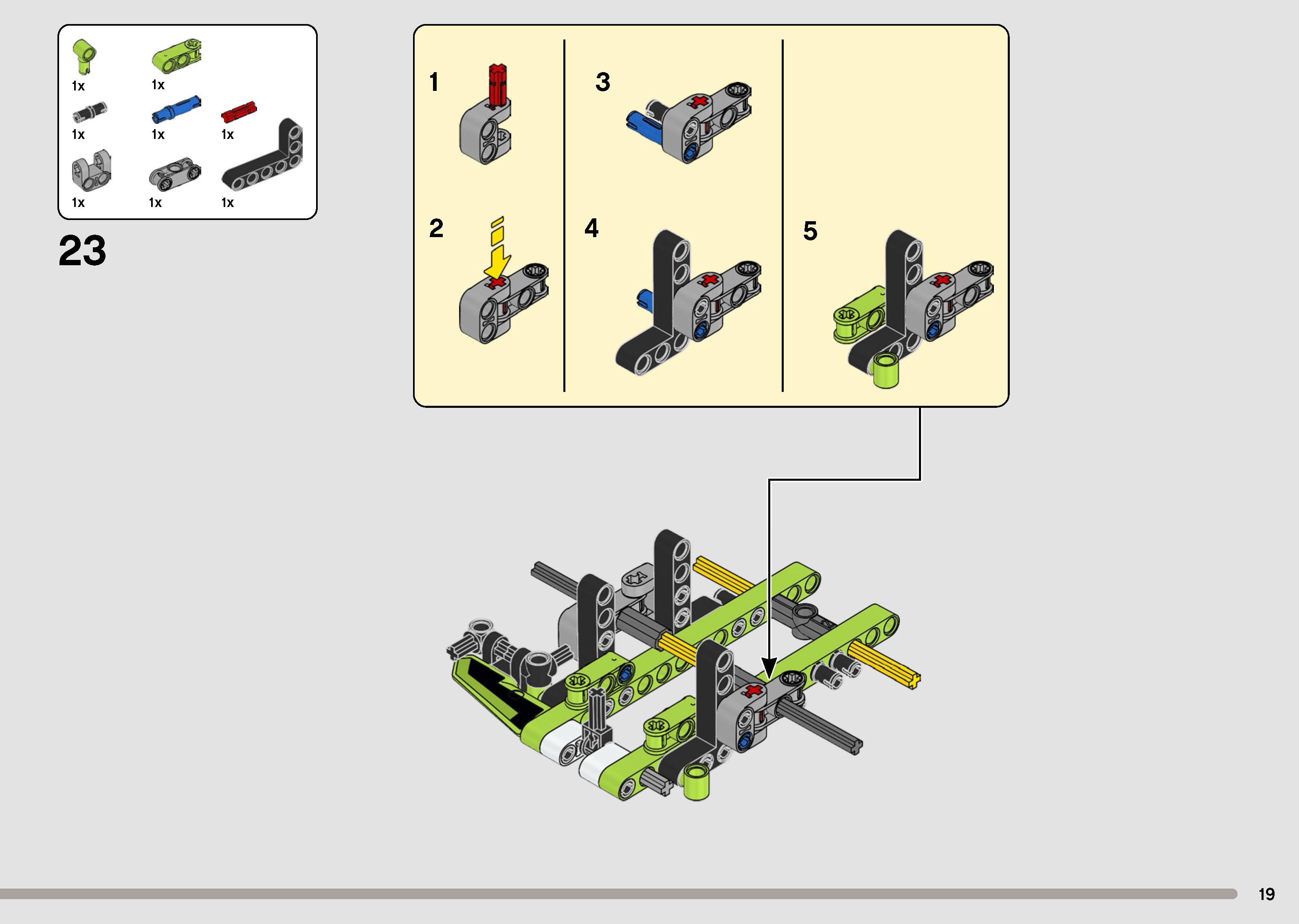 1x
1x
1x
1x
1x
1x
1x
1x

23

1
2
3
4
5

19