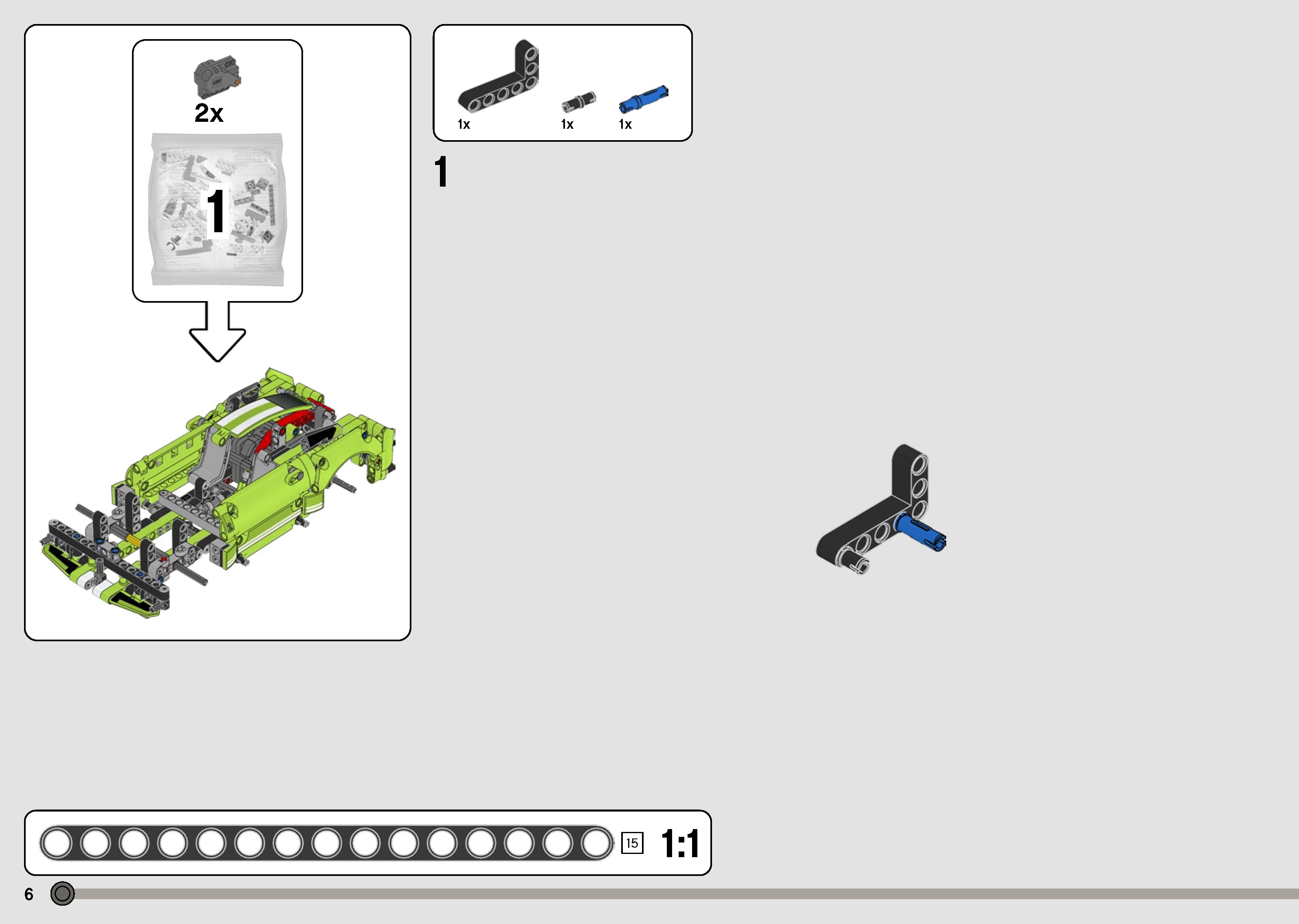 2x

1

1x
1x
1x

1

15
1:1

6