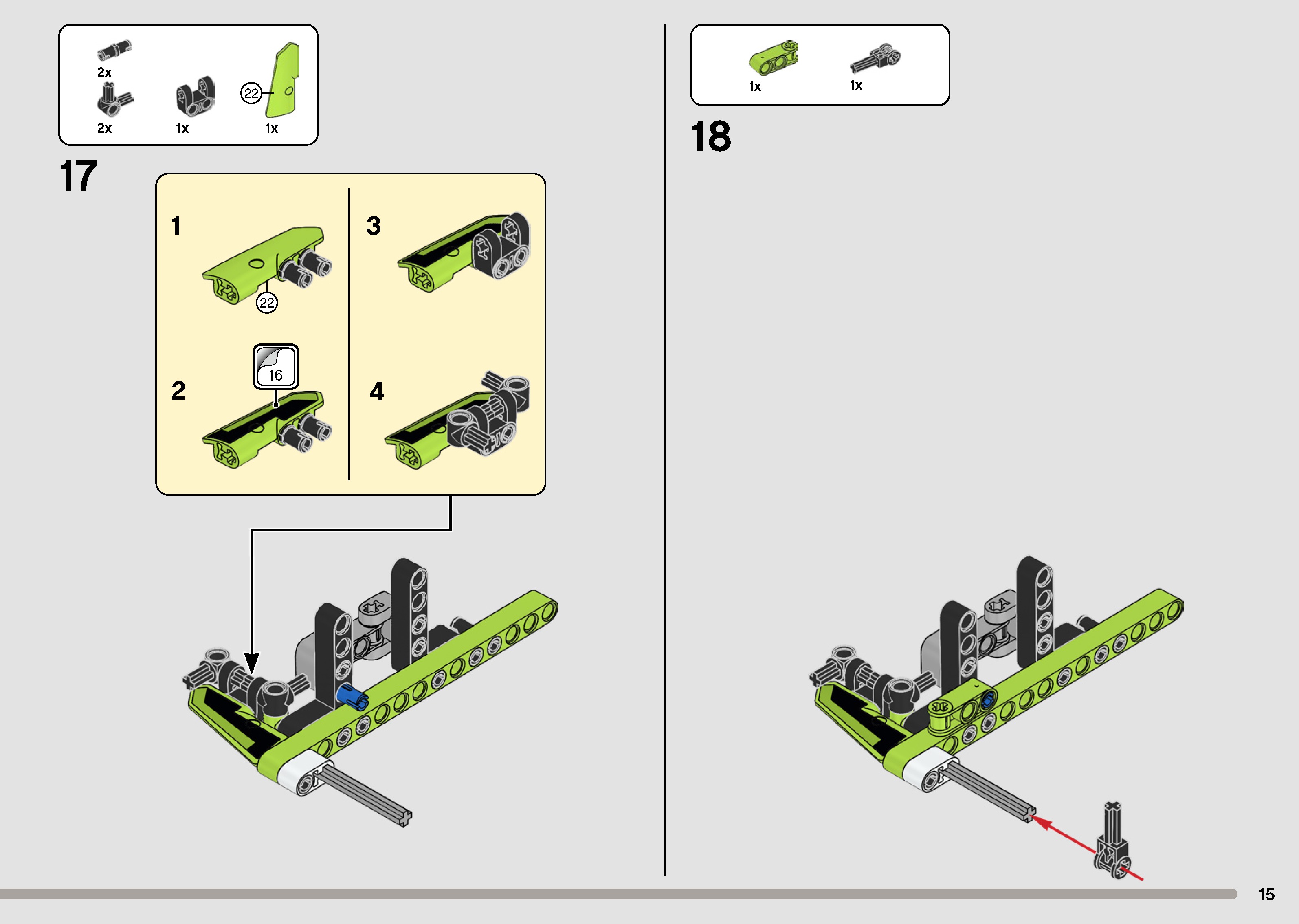 2x
2x
1x
22
1x

17

1
22
2
16
3
4

1x
1x

18

15