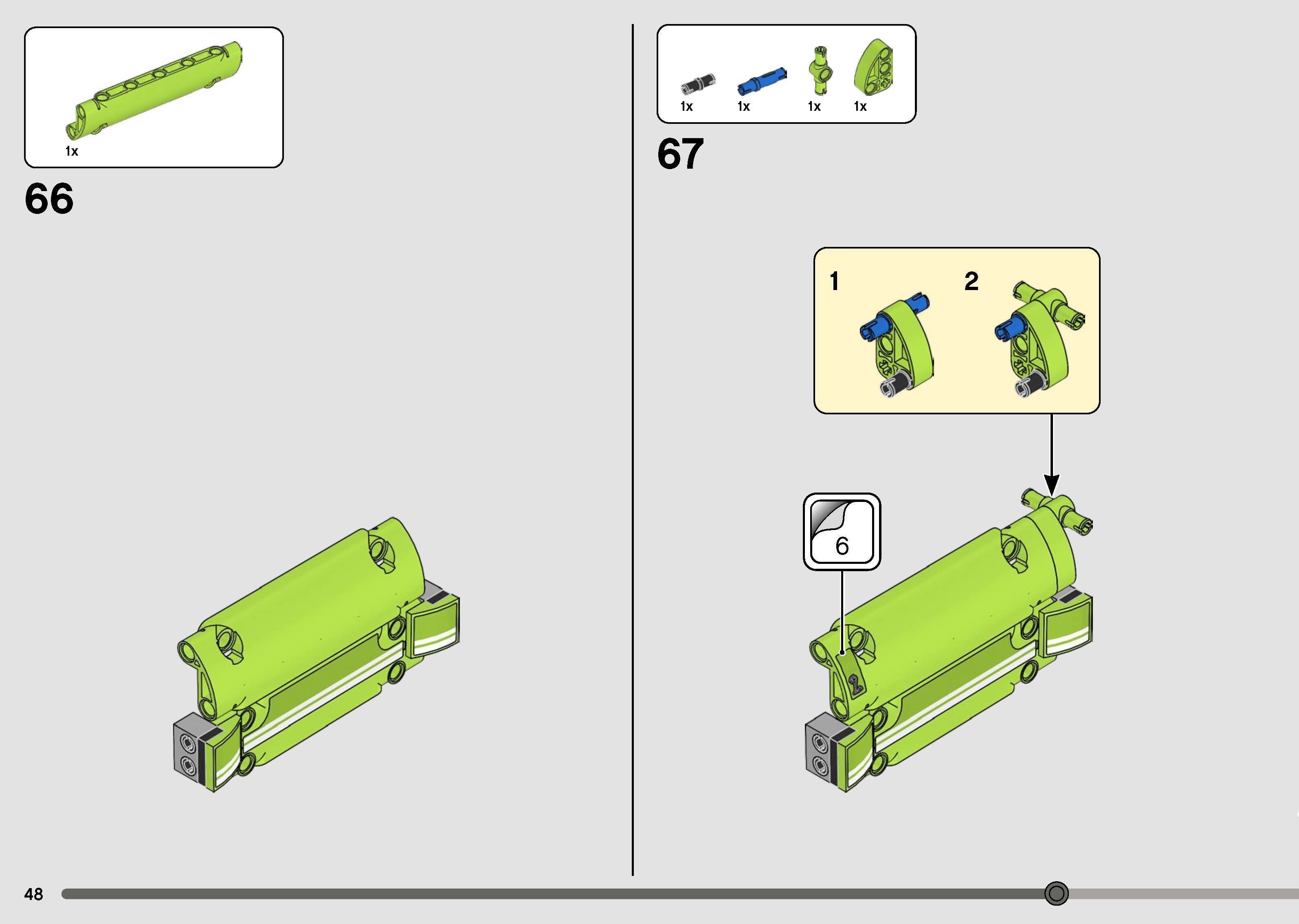 1x

66

1x 1x 1x 1x

67

1

2

6

48