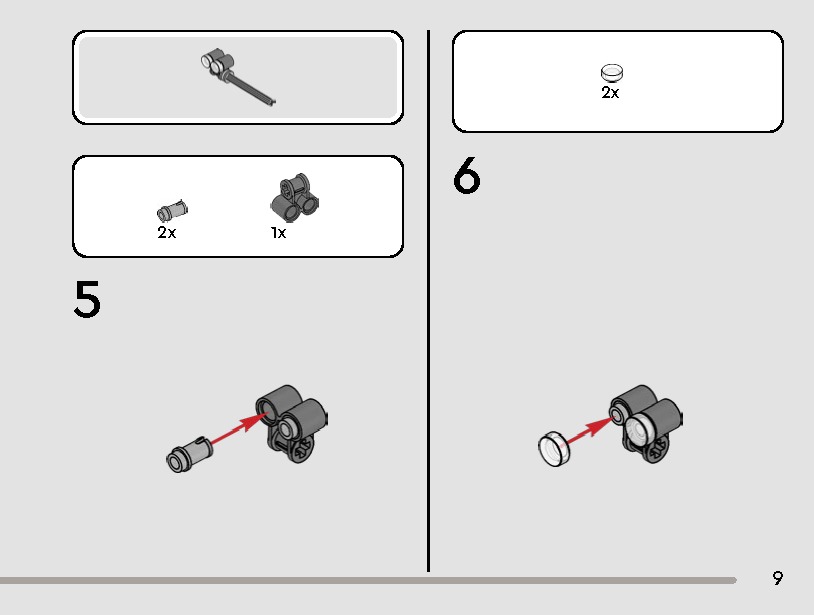 2x 1x

5

2x

6

9