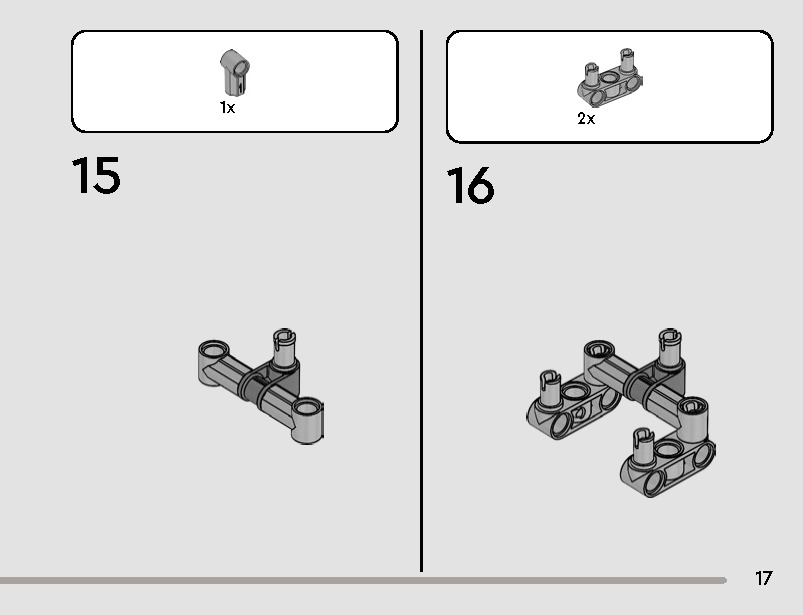 1x

15

2x

16

17