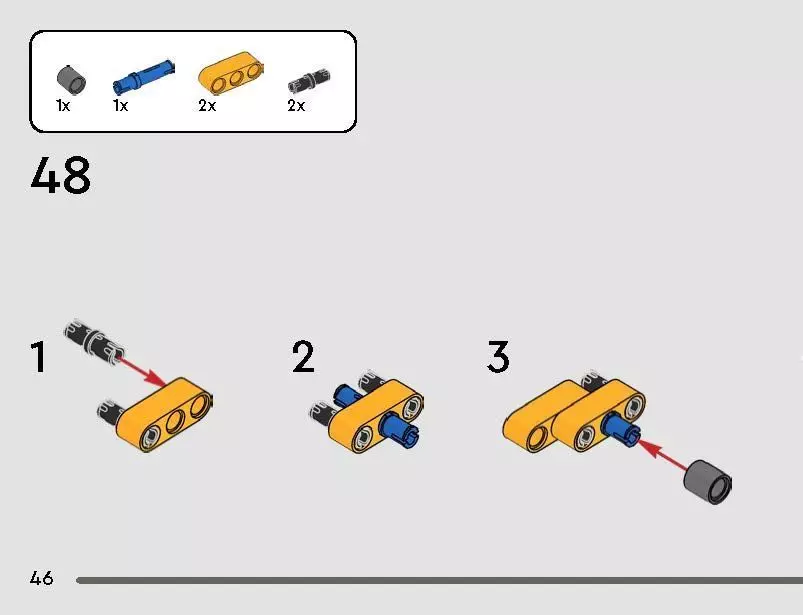 1x 1x 2x 2x

48

1

2

3

46