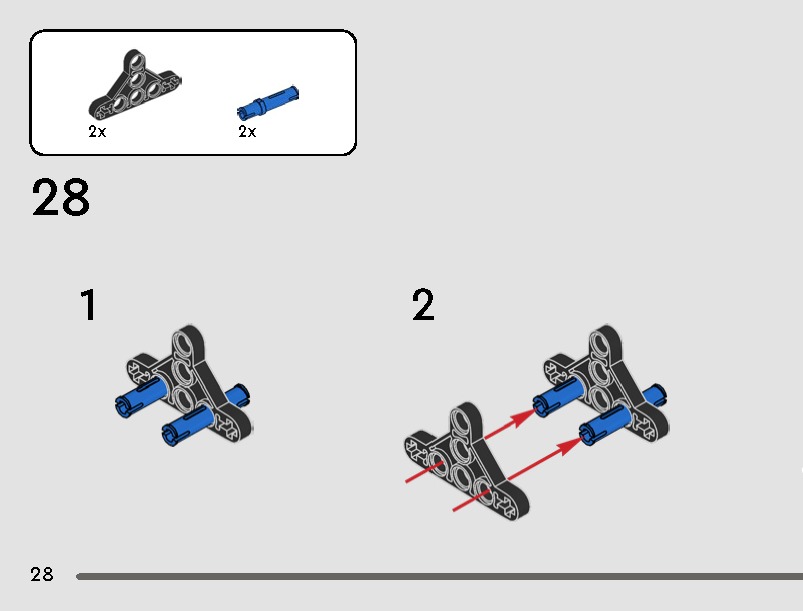 2x
2x

28

1

2

28