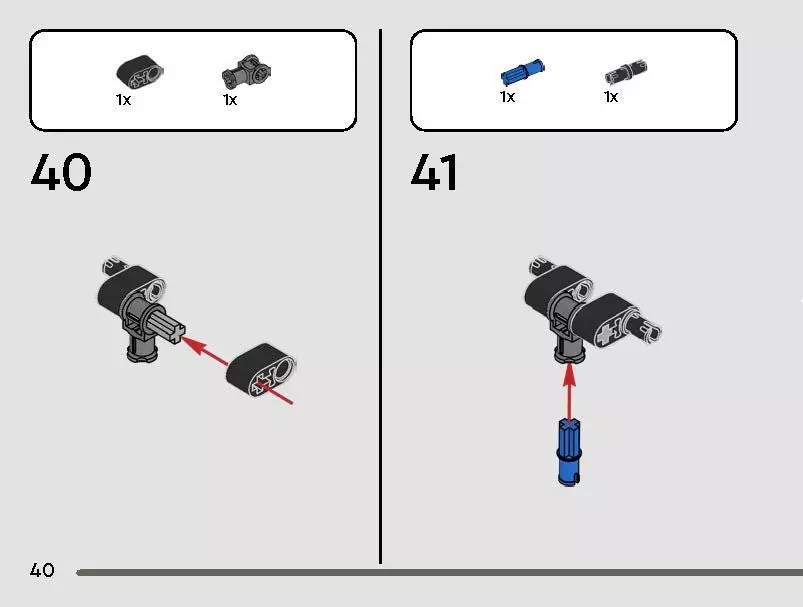 1x 1x

40

1x 1x

41

40