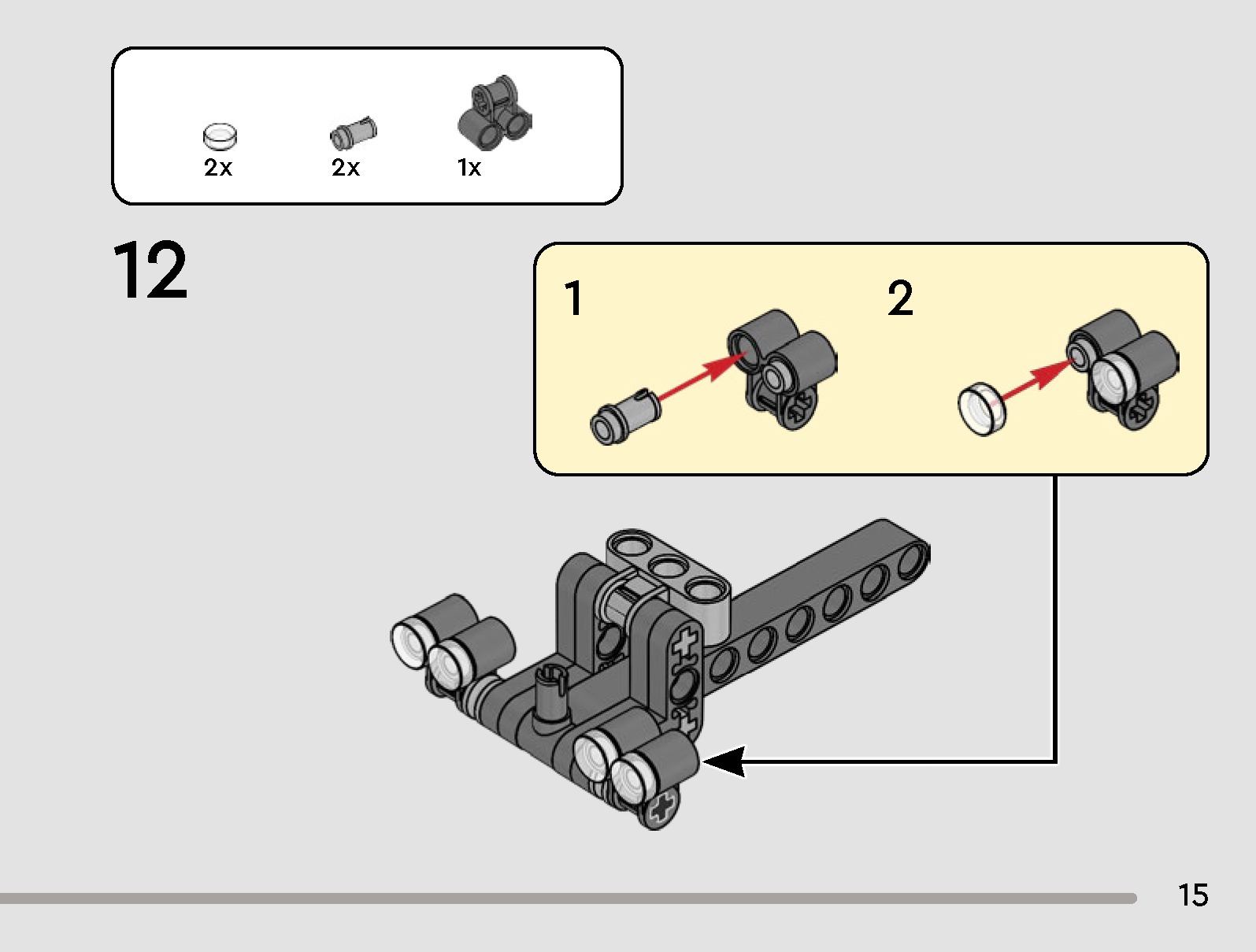 2x
2x
1x

12

1

2

15