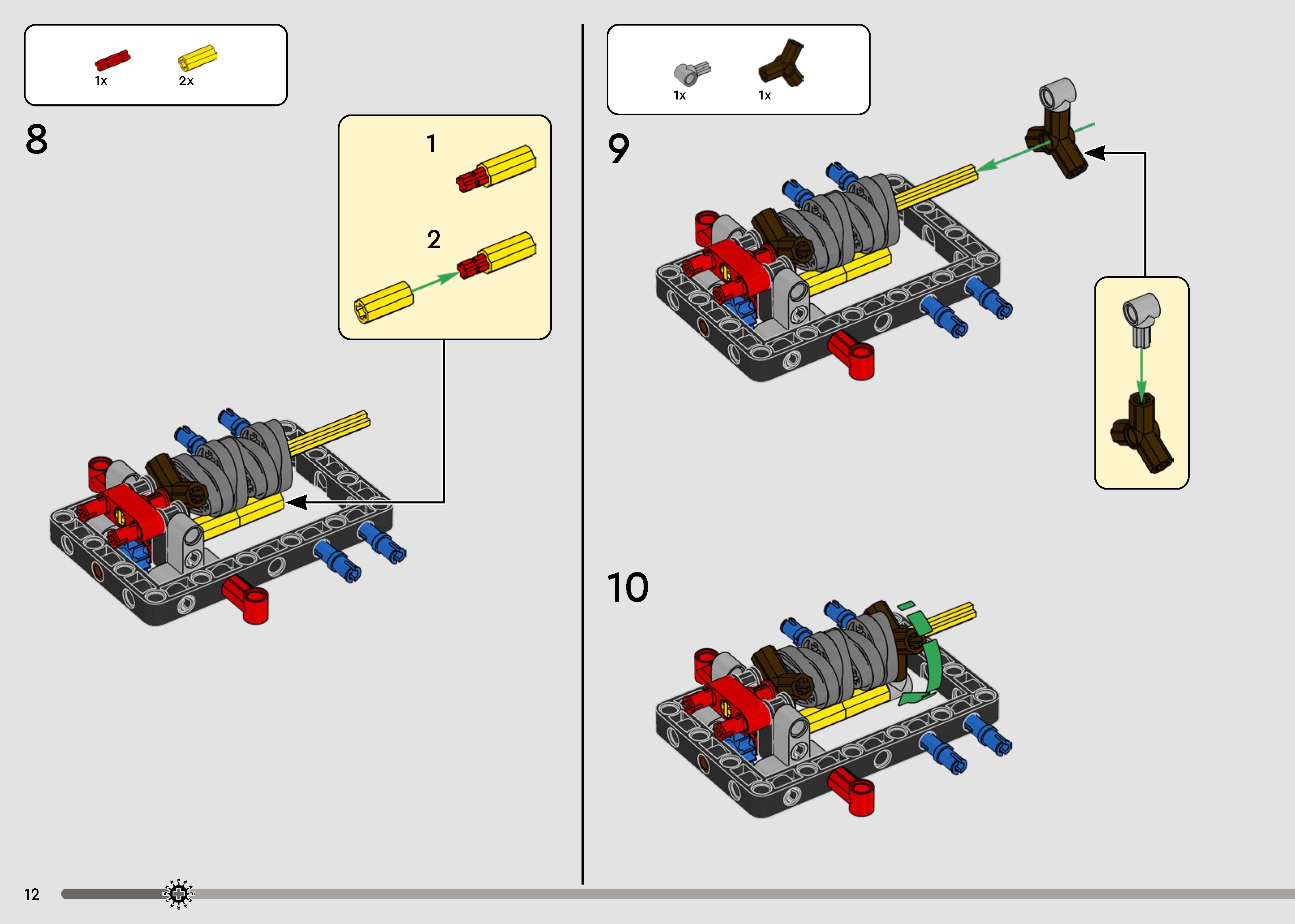 1x 2x

8

1

2

1x 1x

9

10

12