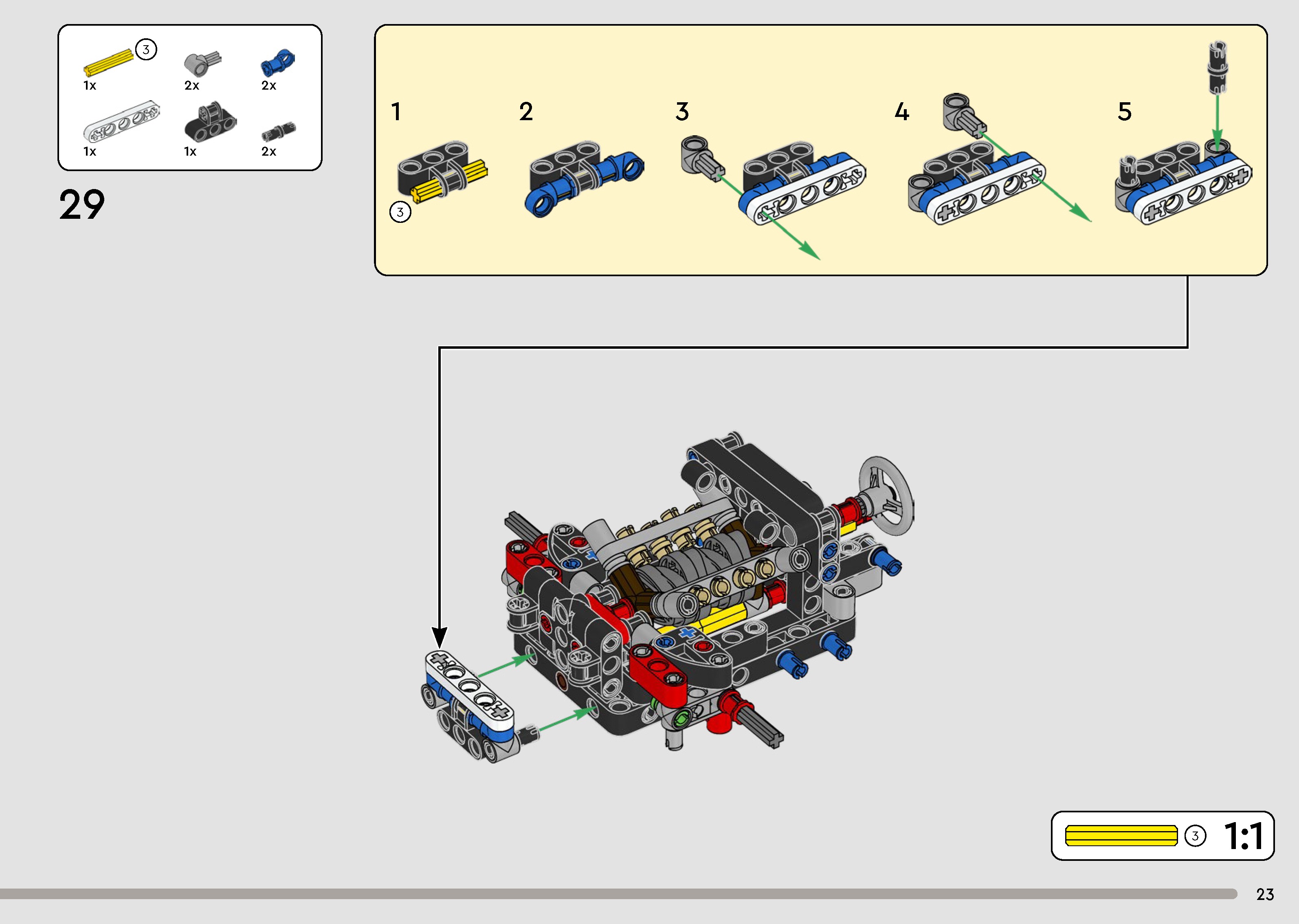 3
1x
2x
2x
1x
1x
2x

29

1
3
2
3
4
5

3 1:1

23