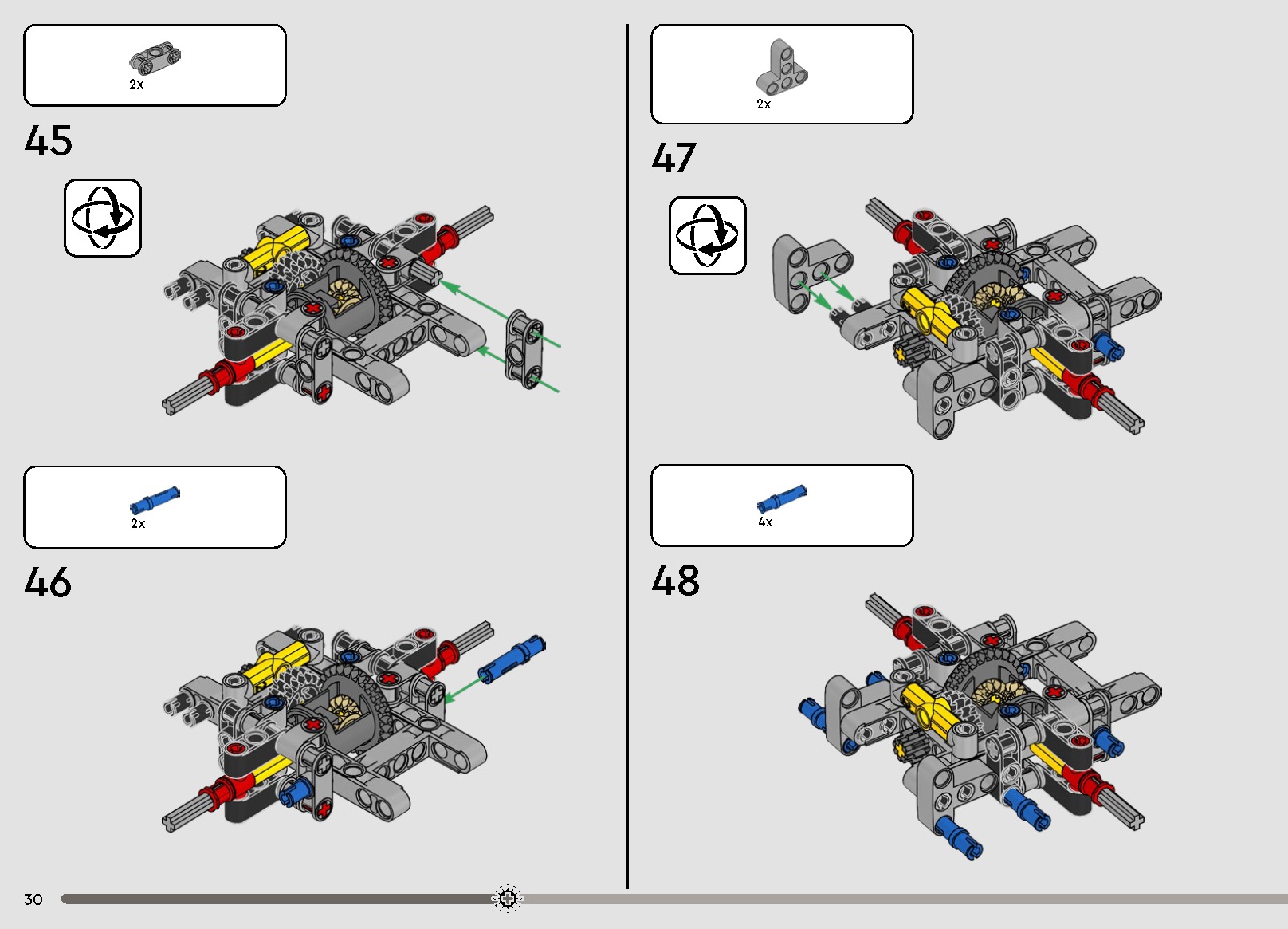 2x

45

2x

46

2x

47

4x

48

30