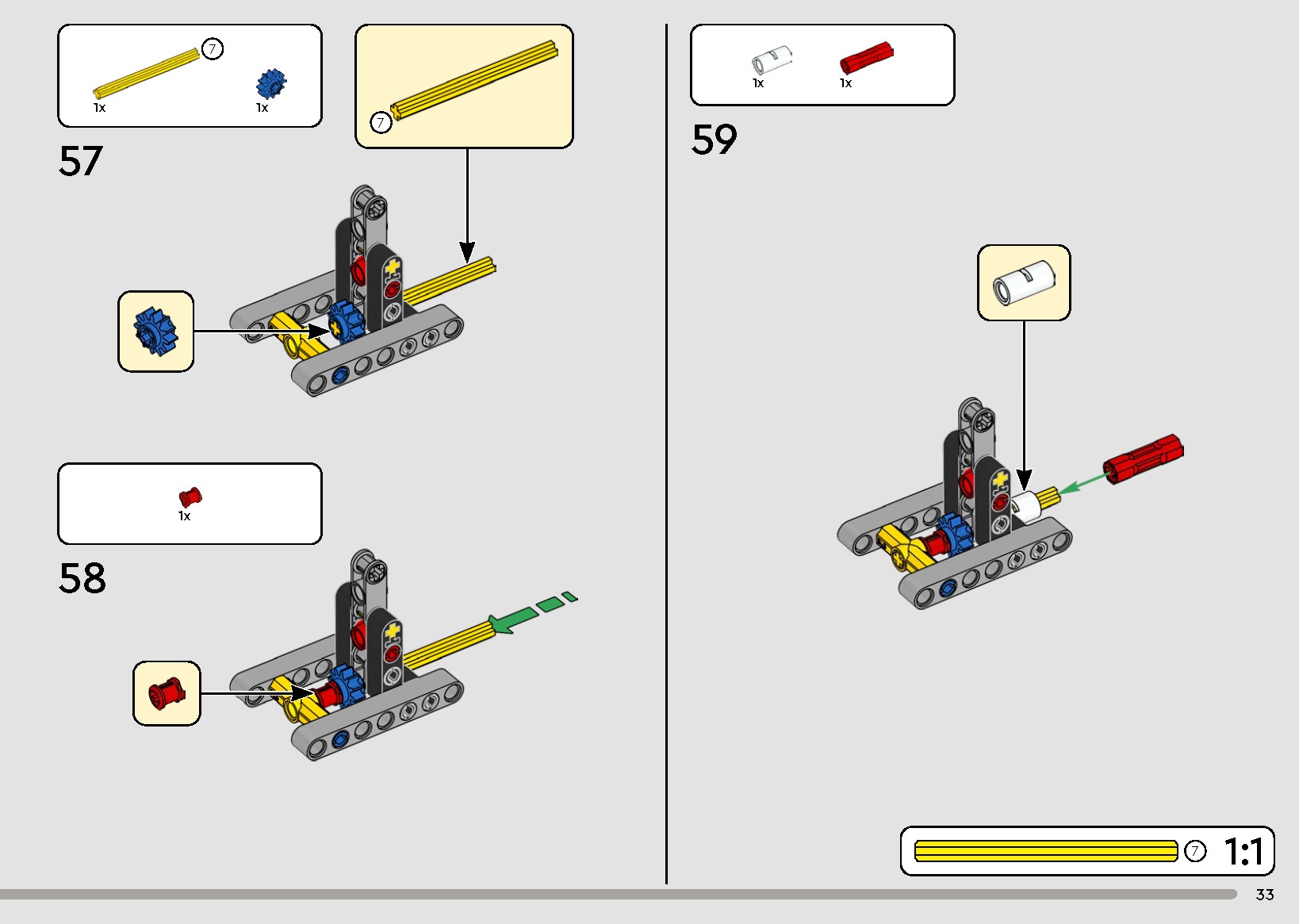 7
1x
1x

7

57

1x

58

1x
1x

59

7
1:1

33