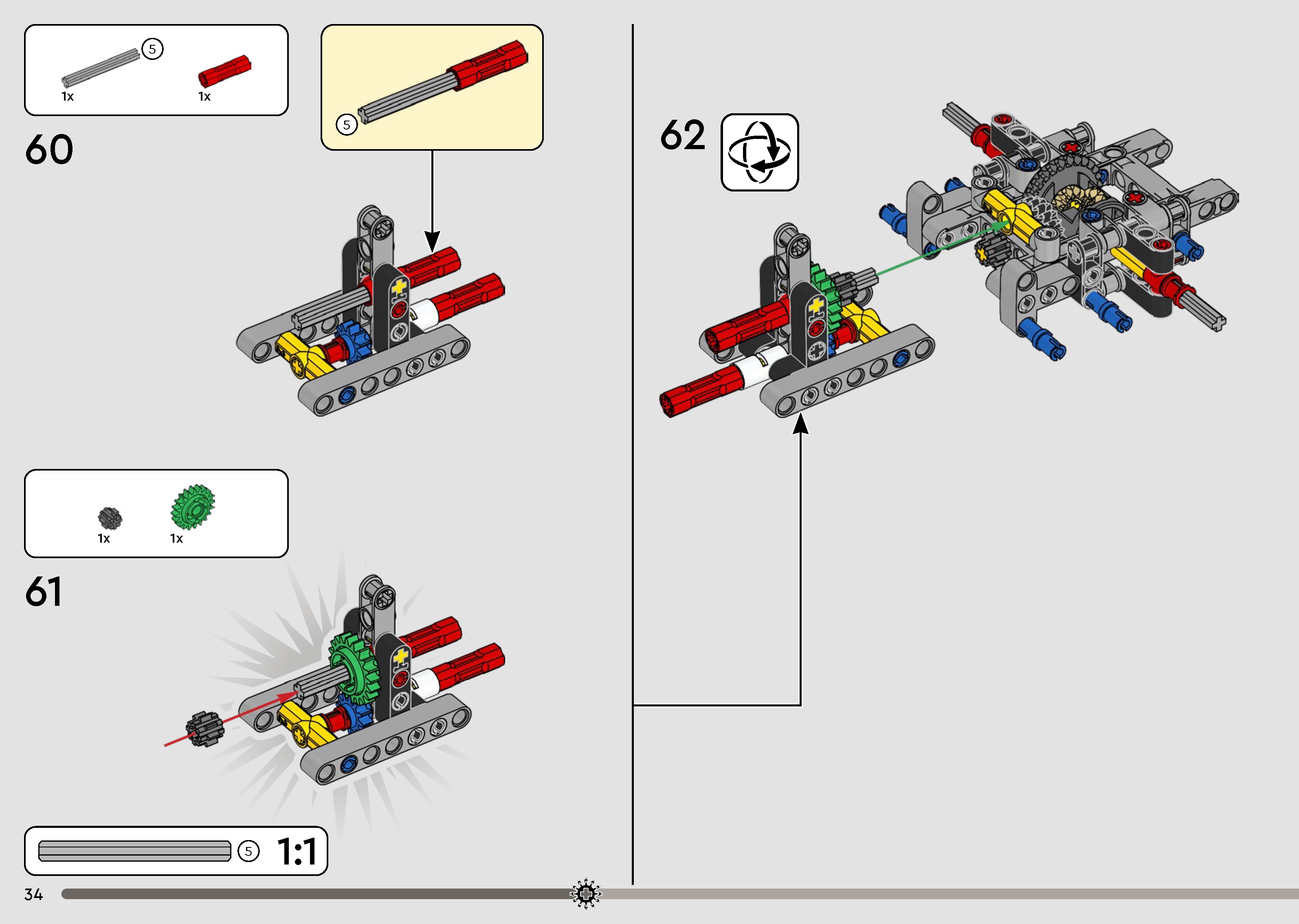 5
1x
1x

60

5

1x
1x

61

5
1:1

34

62