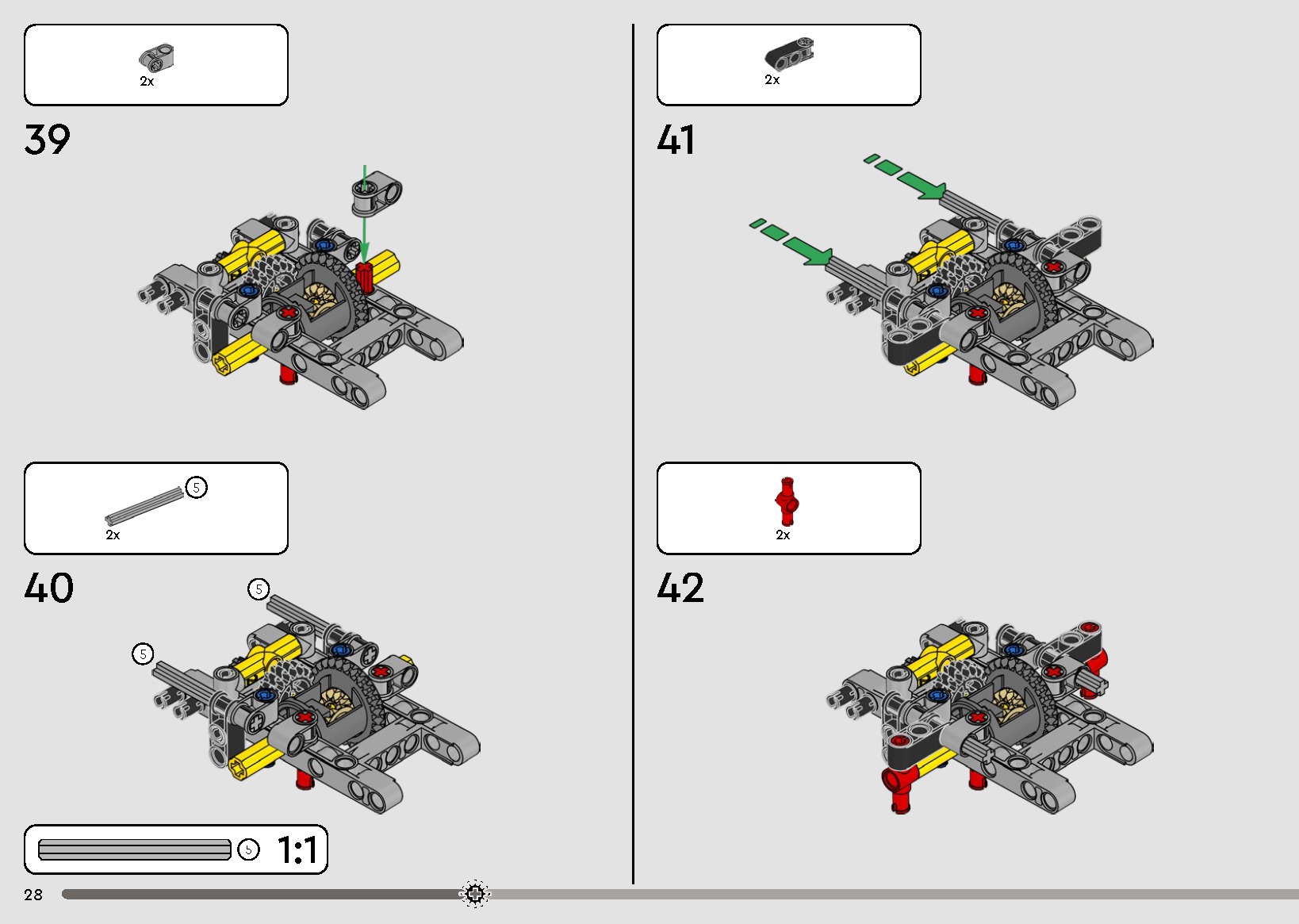 2x

39

5

2x

40

5

5

5 1:1

28

2x

41

2x

42