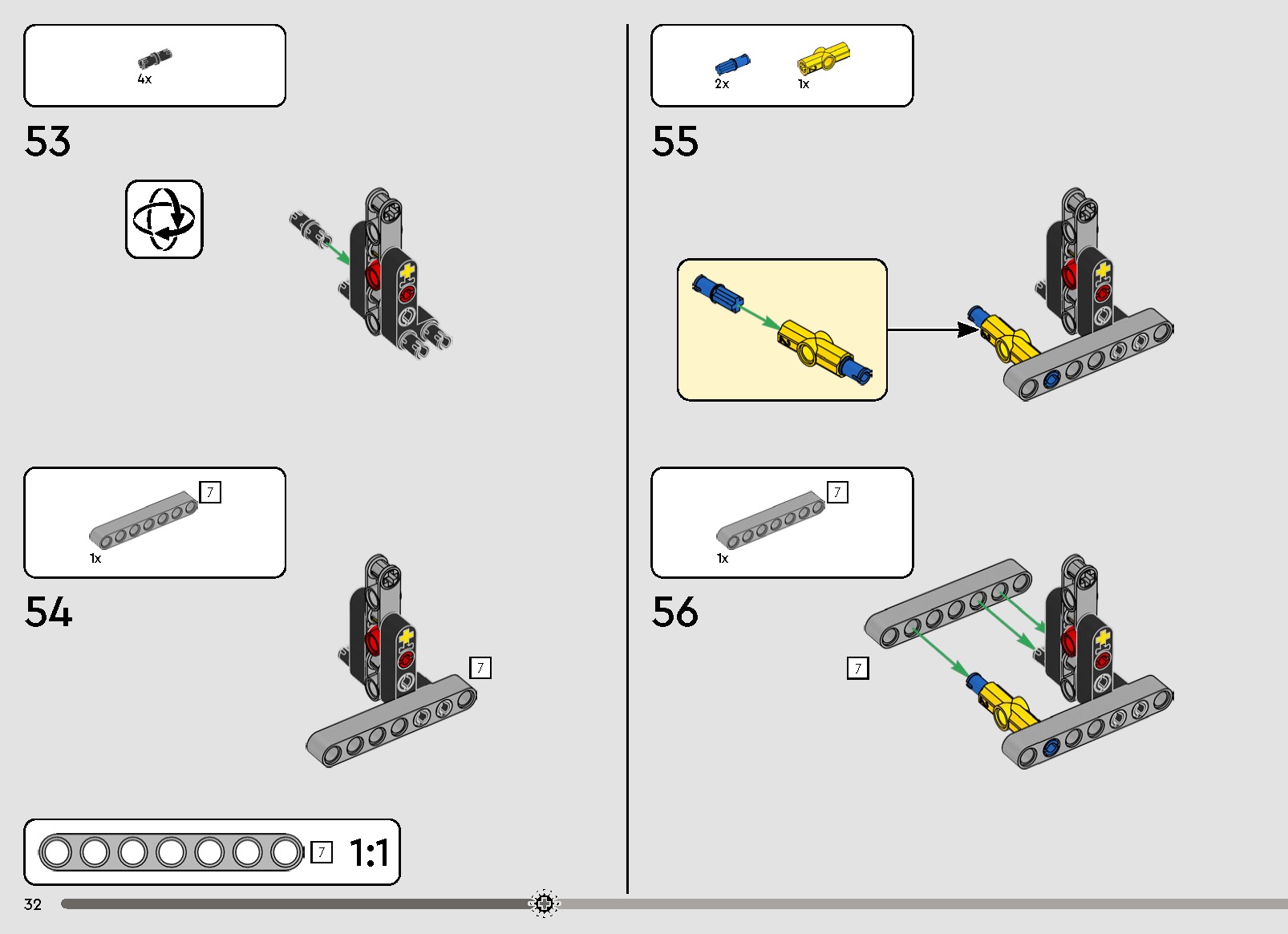 4x

53

7

1x

54

7

7

1:1

32

2x

1x

55

7

1x

56

7