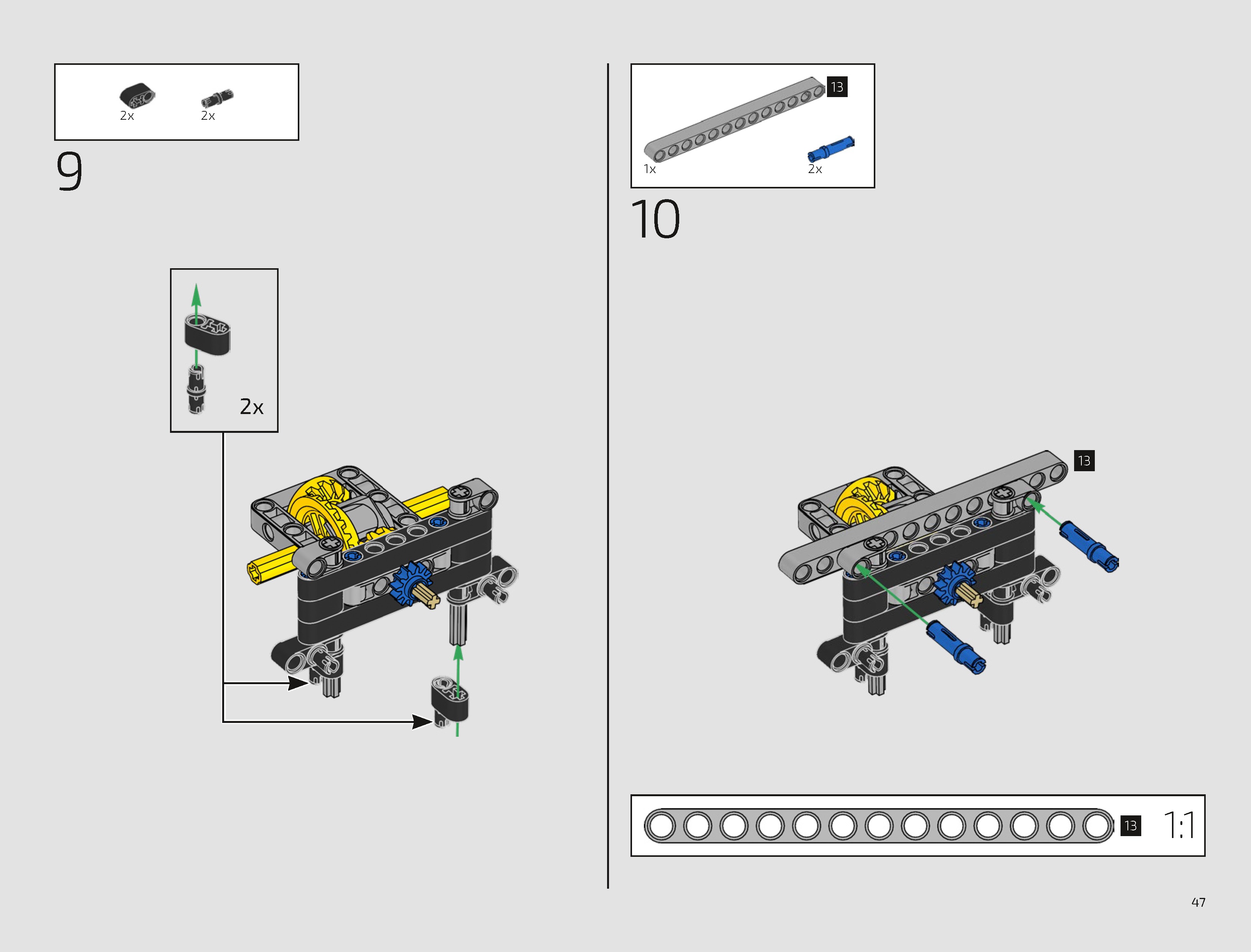 2x 2x

9

2x

13

1x 2x

10

13

13 1:1

47