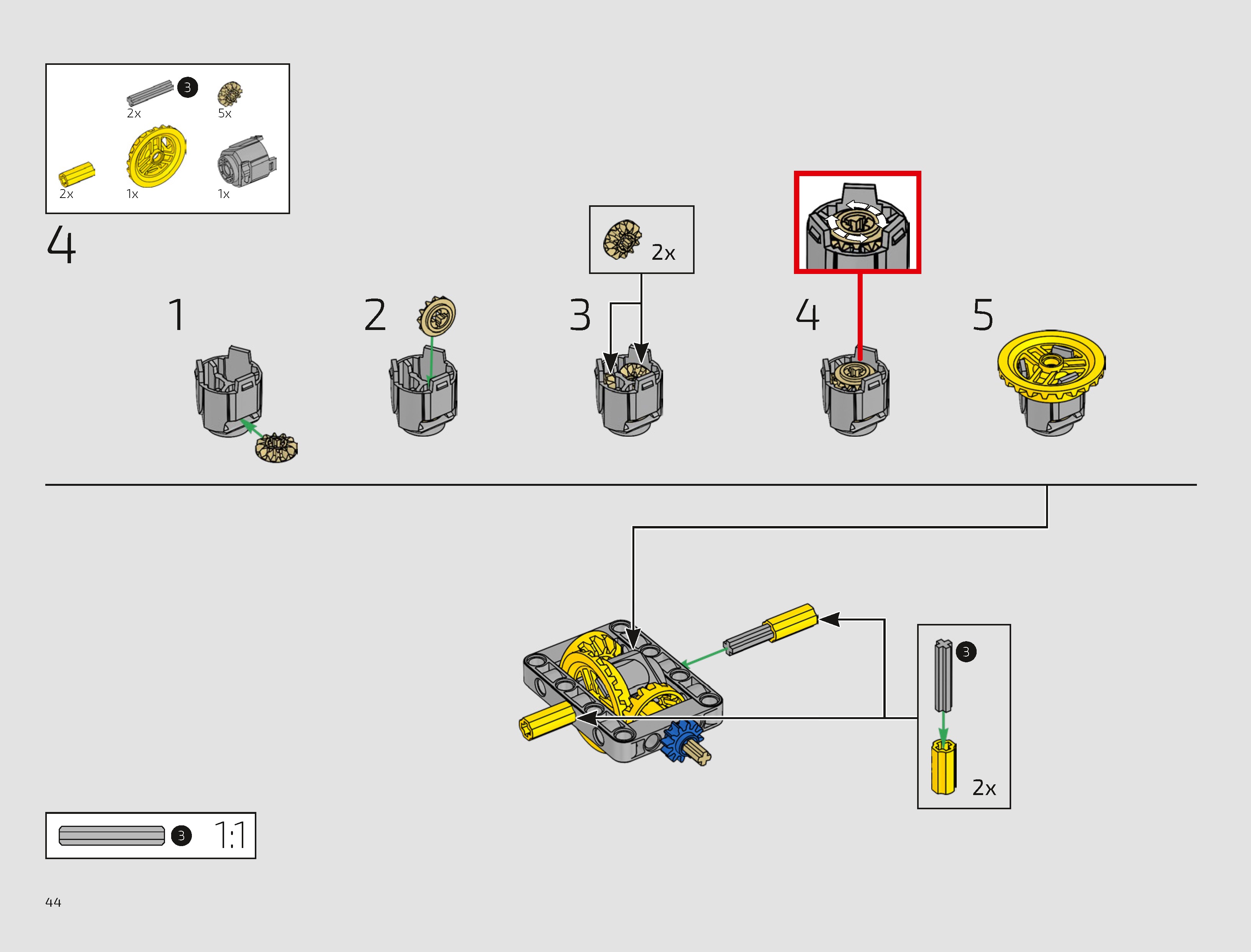 3
2x
5x
2x
1x
1x

4

2x

1
2
3
4
5

3
2x

3 1:1

44