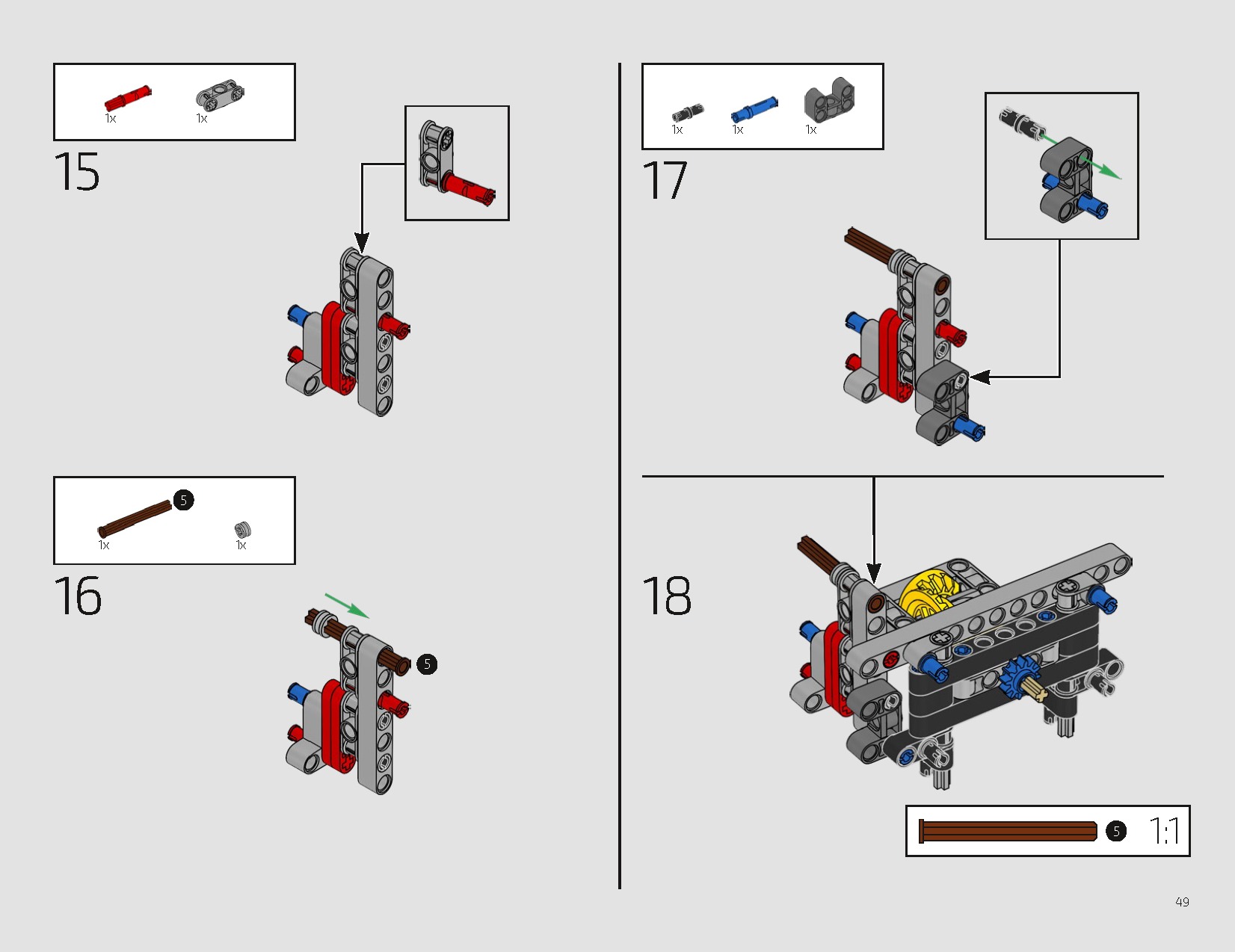 1x 1x

15

5
1x 1x

16

5

1x 1x 1x

17

18

5 1:1

49