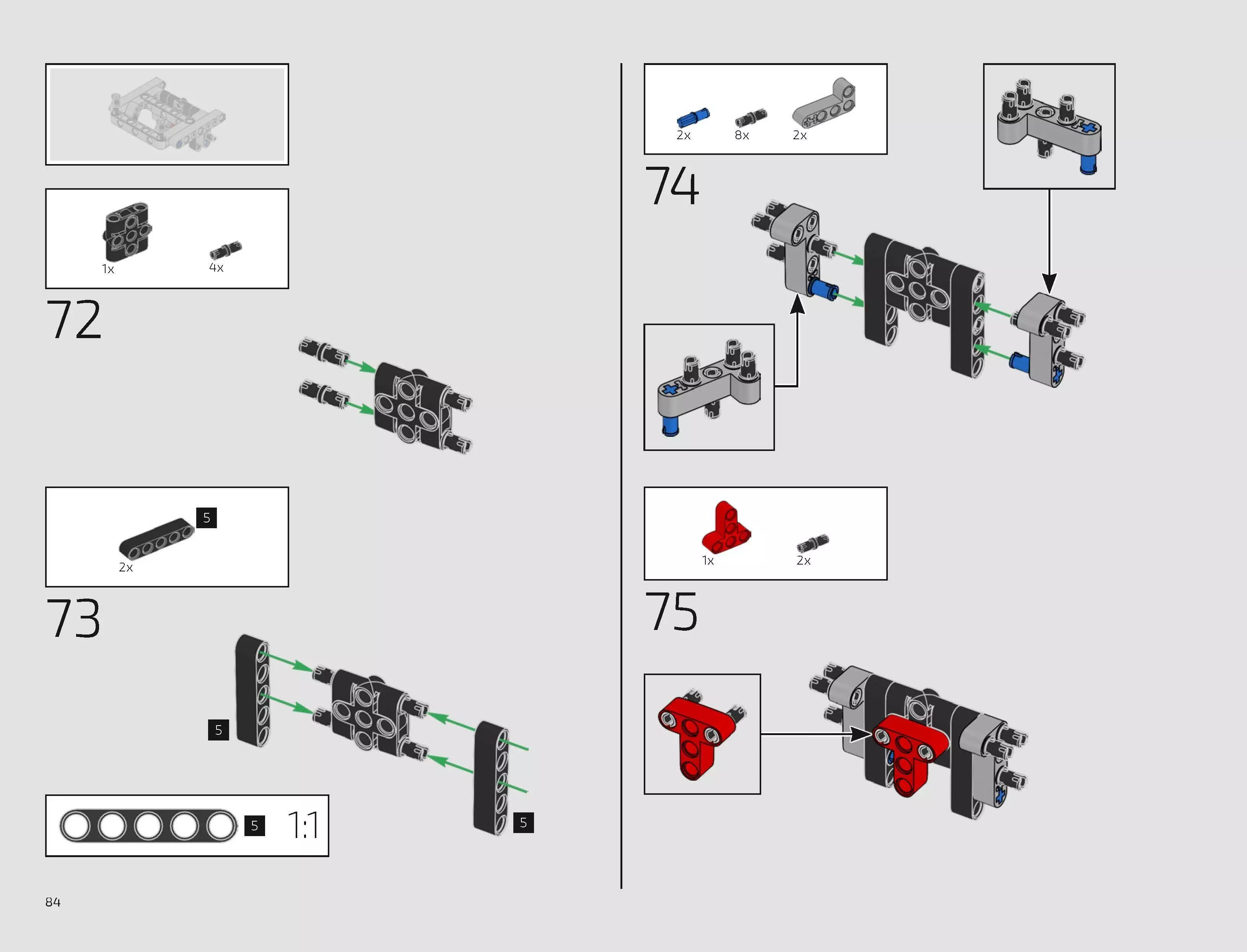 1x

4x

72

5

2x

73

5

5

5

1:1

84

2x

8x

2x

74

1x

2x

75