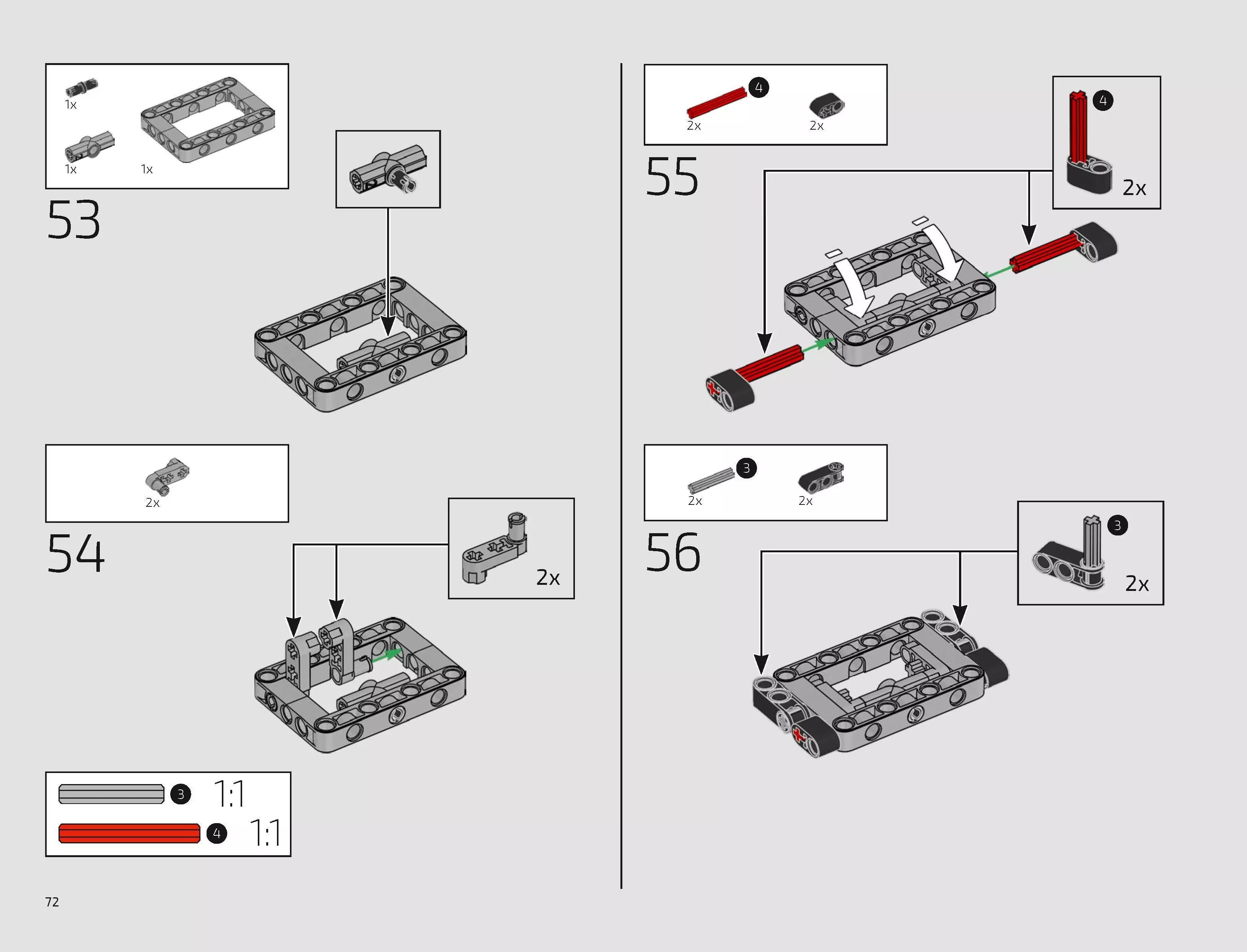 1x
1x
1x
53

2x
54
2x

3 1:1
4 1:1

72

4
2x
2x
55
4
2x

3
2x
2x
56
3
2x