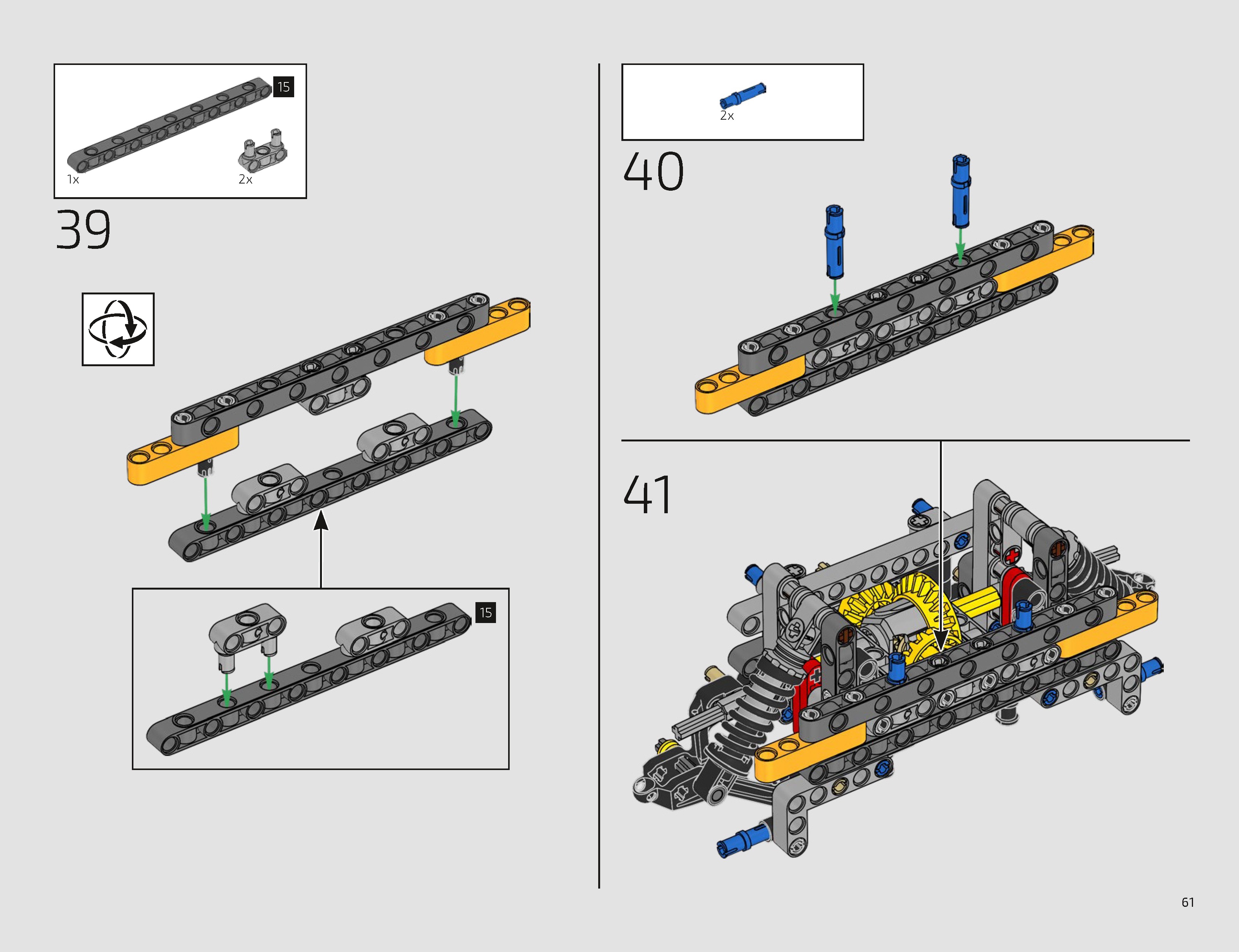 15
1x
2x
39
15
2x
40
41
61