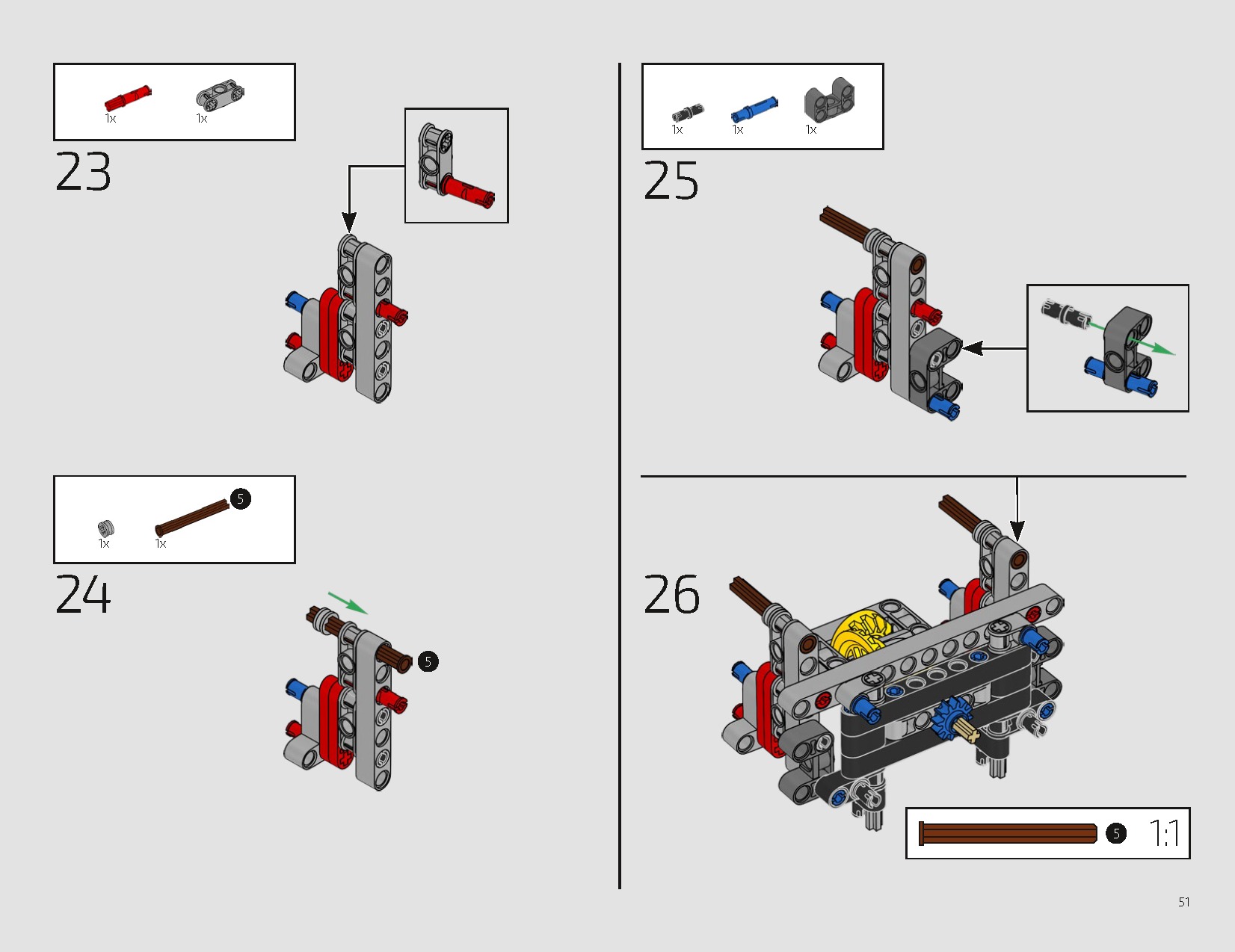 1x 1x

23

1x 1x

5

24

5

1x 1x 1x

25

26

5 1:1

51