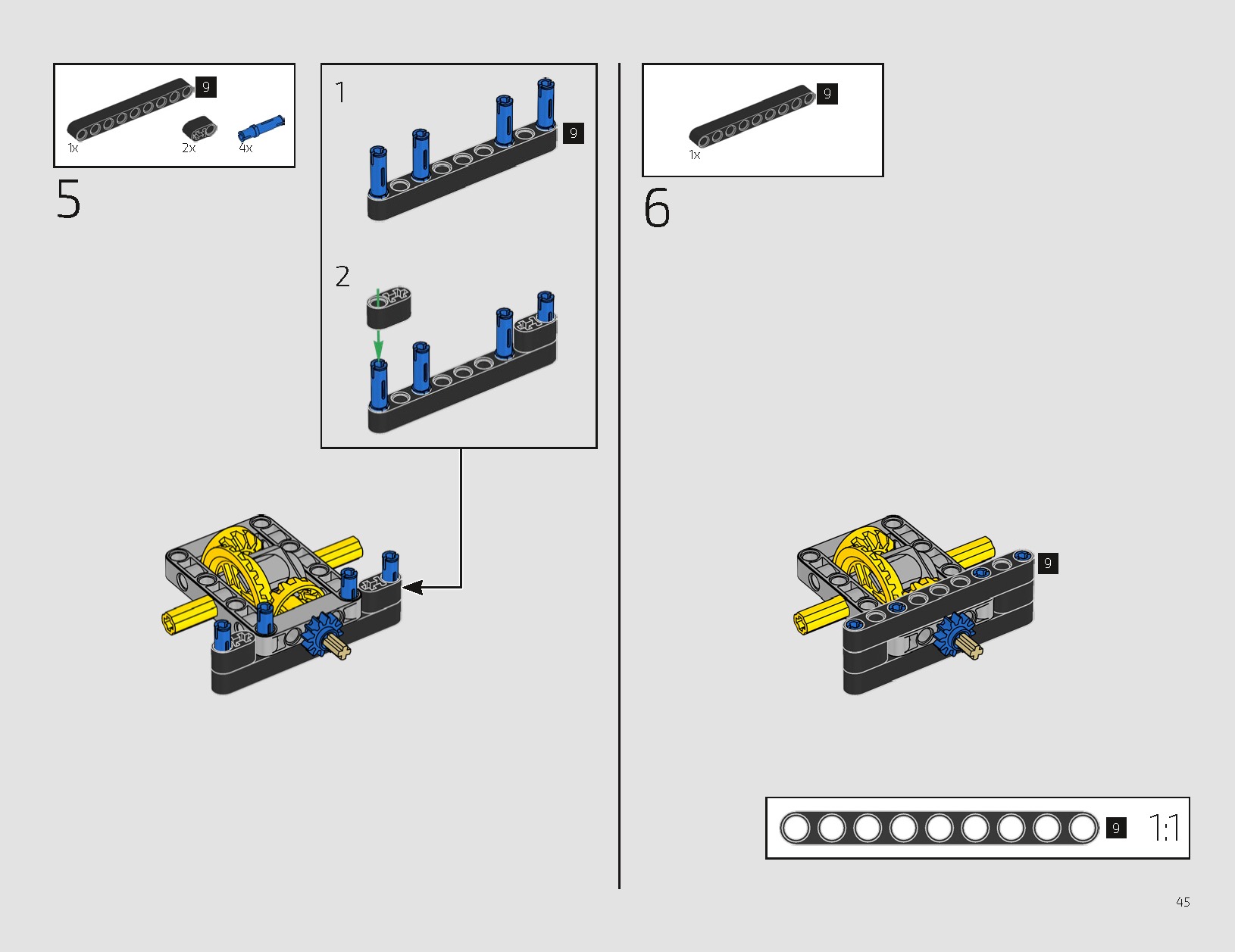 9
1x
2x
4x
5

1
9
2

9
1x
6

9

9 1:1

45