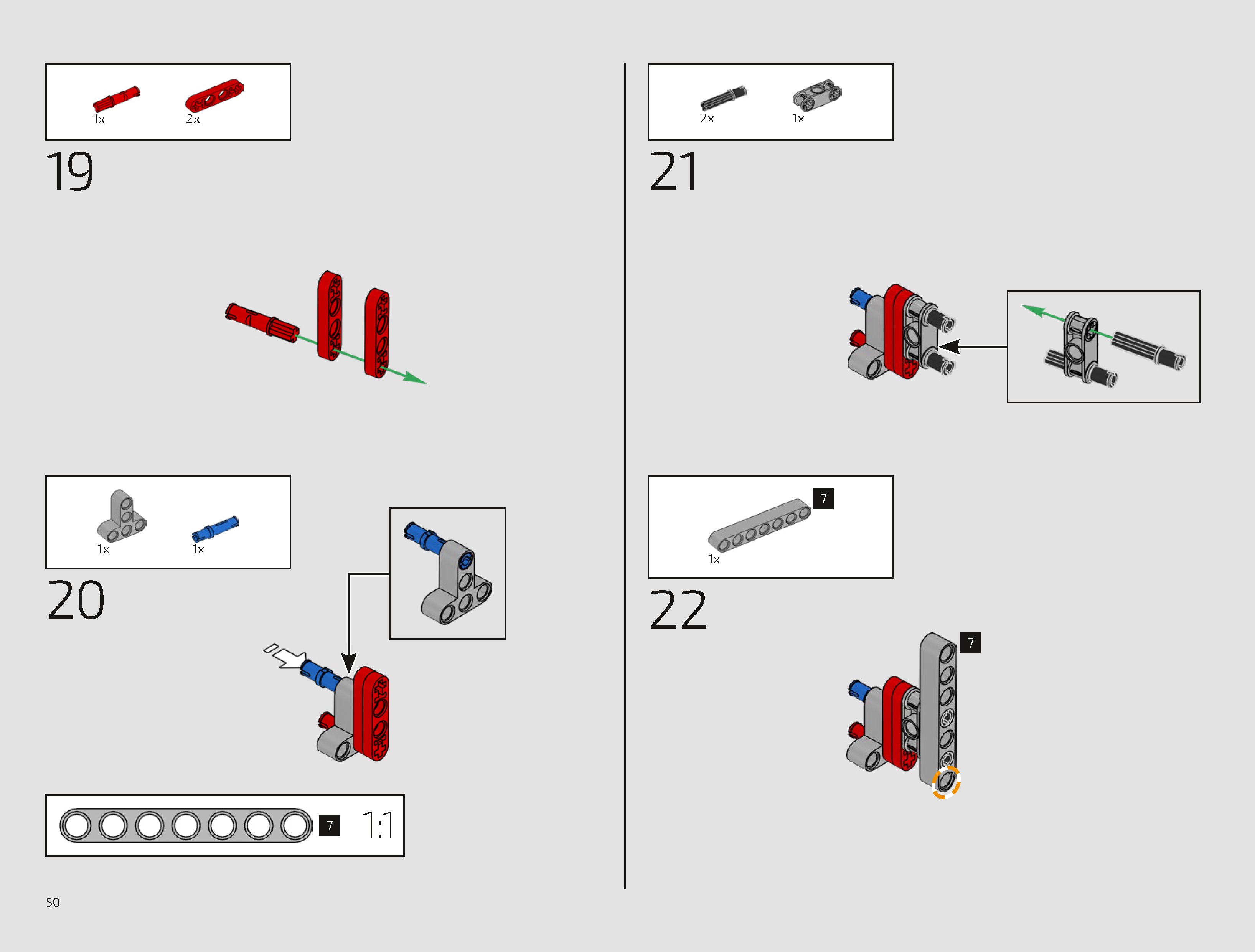 1x 2x

19

1x 1x

20

7 1:1

50

2x 1x

21

7

1x

22

7