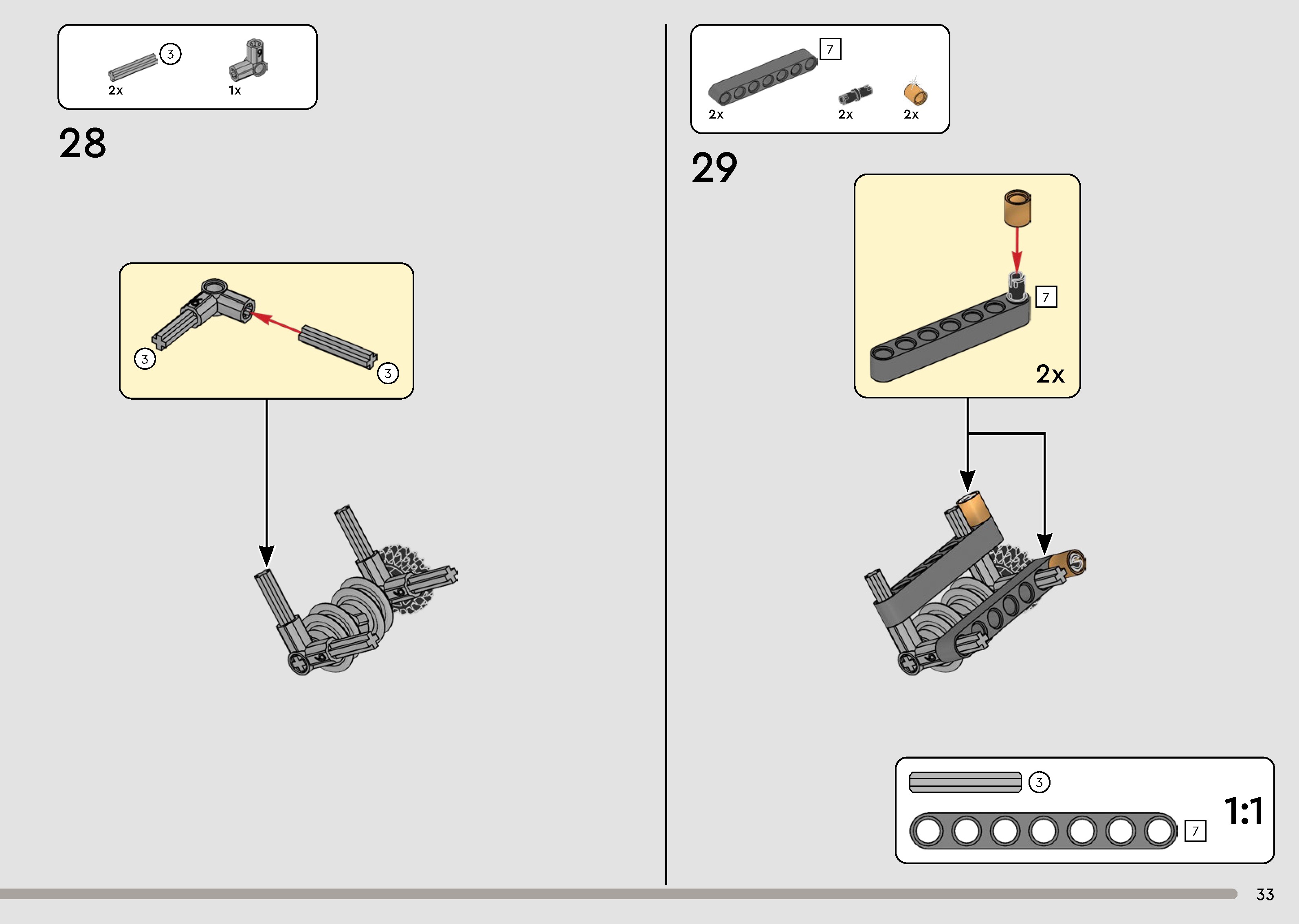 3
2x
1x

28

3
3

7
2x
2x
2x

29

7
2x

3
7
1:1

33