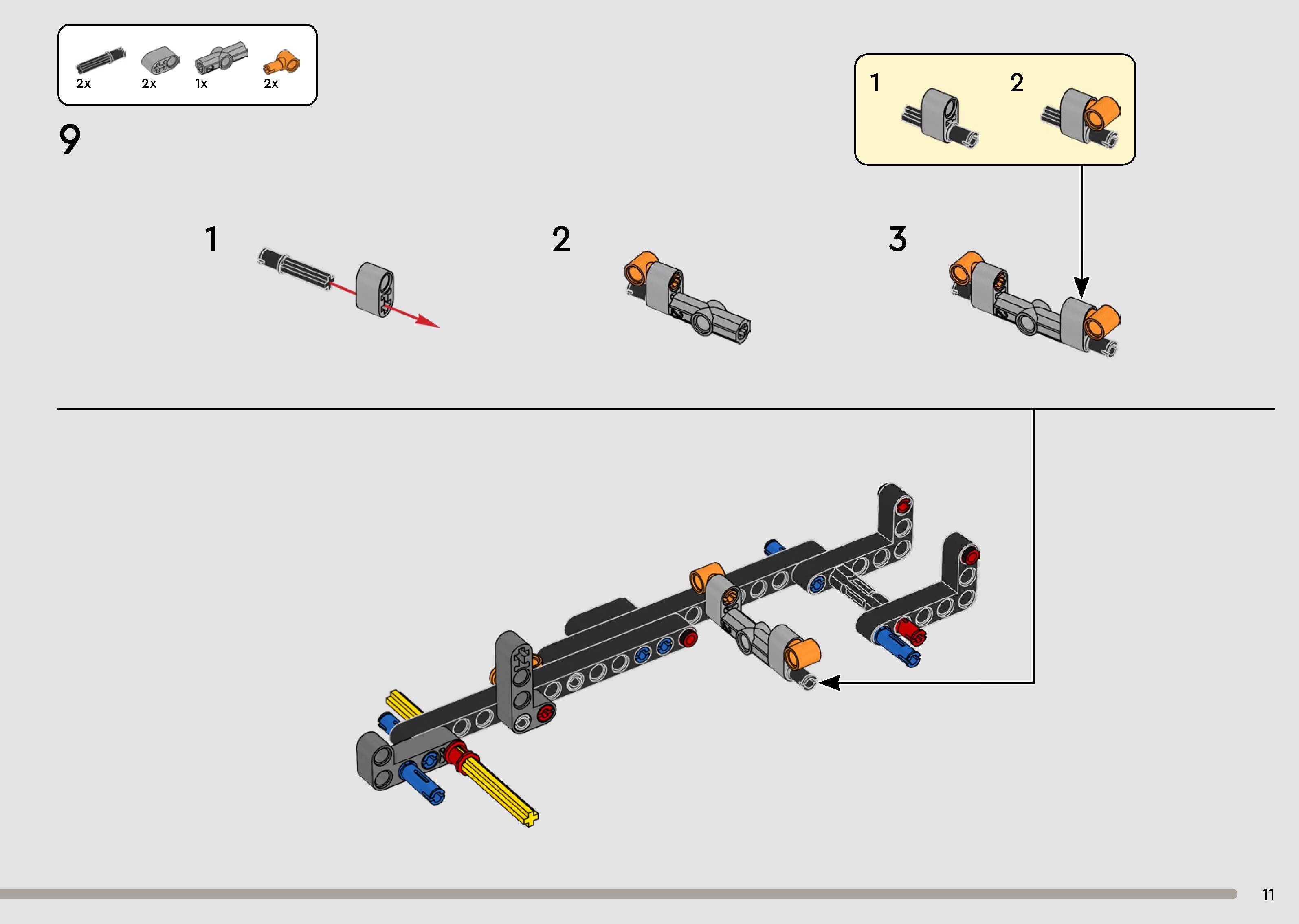 2x 2x 1x 2x

9

1

2

1

2

3

11