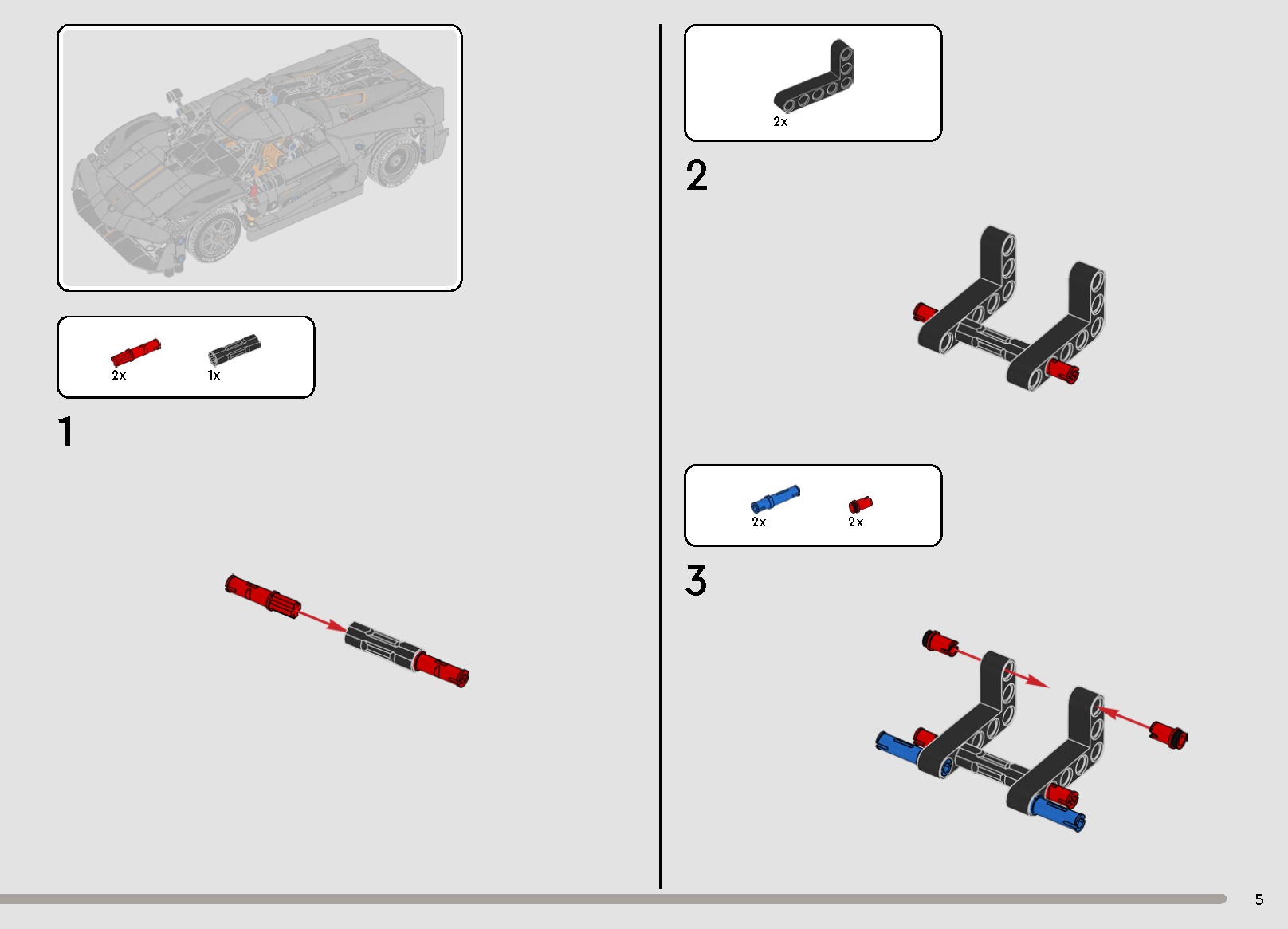 2x 1x

1

2x

2

2x 2x

3

5