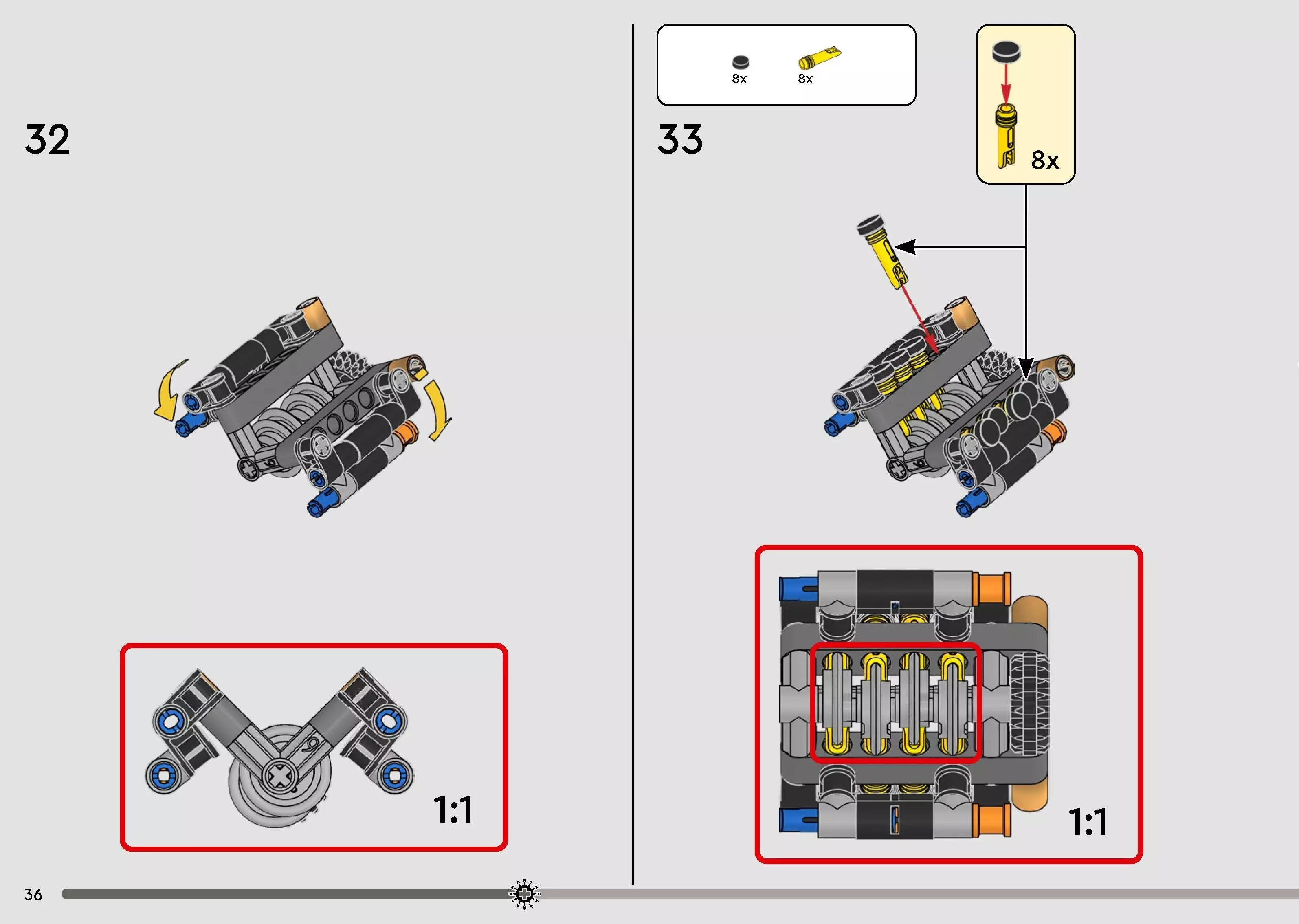 32

1:1

8x
8x

33

8x

1:1

36