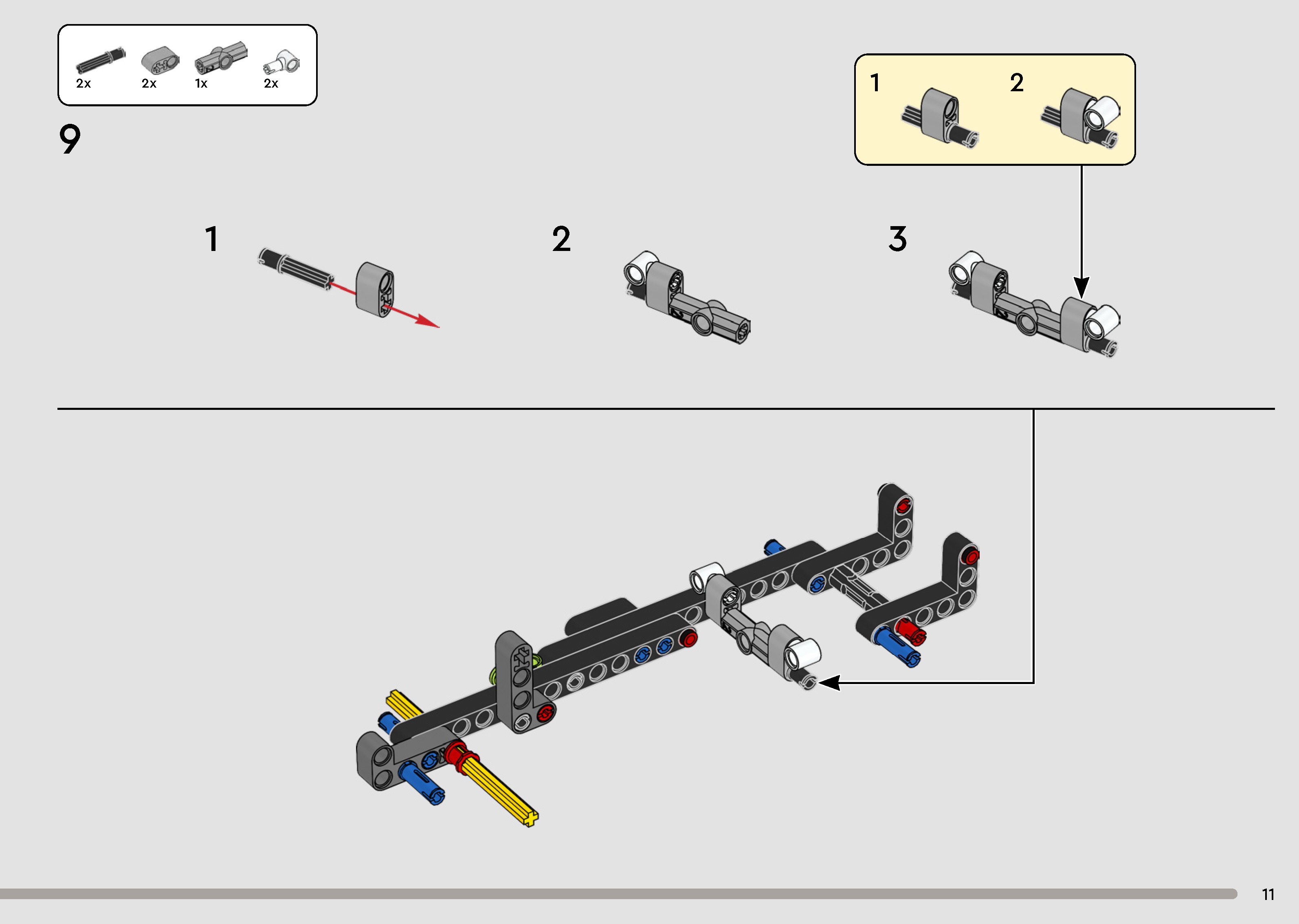 2x 2x 1x 2x

9

1 2

1

2

3

11