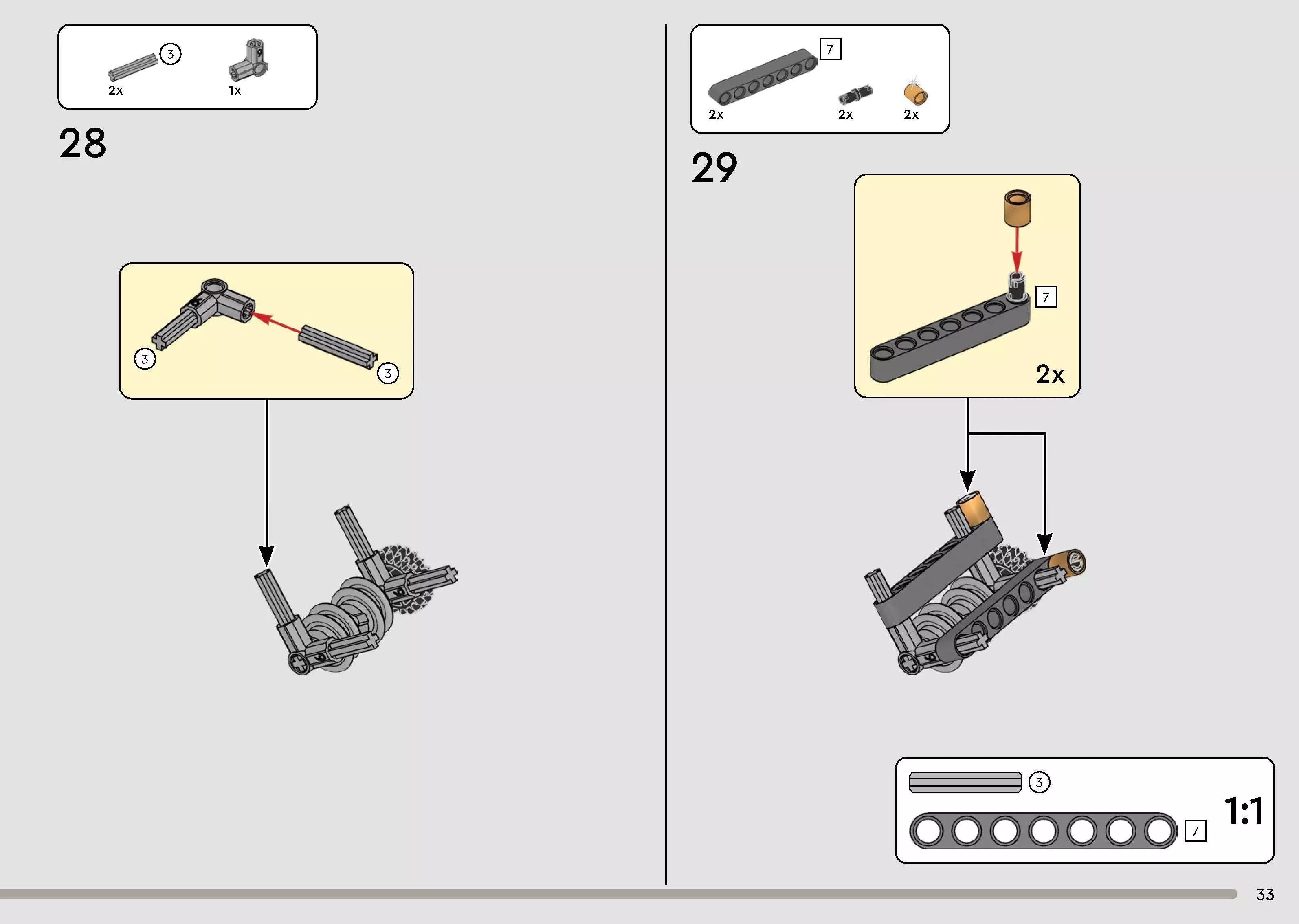 3
2x
1x

28

3
3

7
2x
2x
2x

29

7
2x

3
7
1:1

33