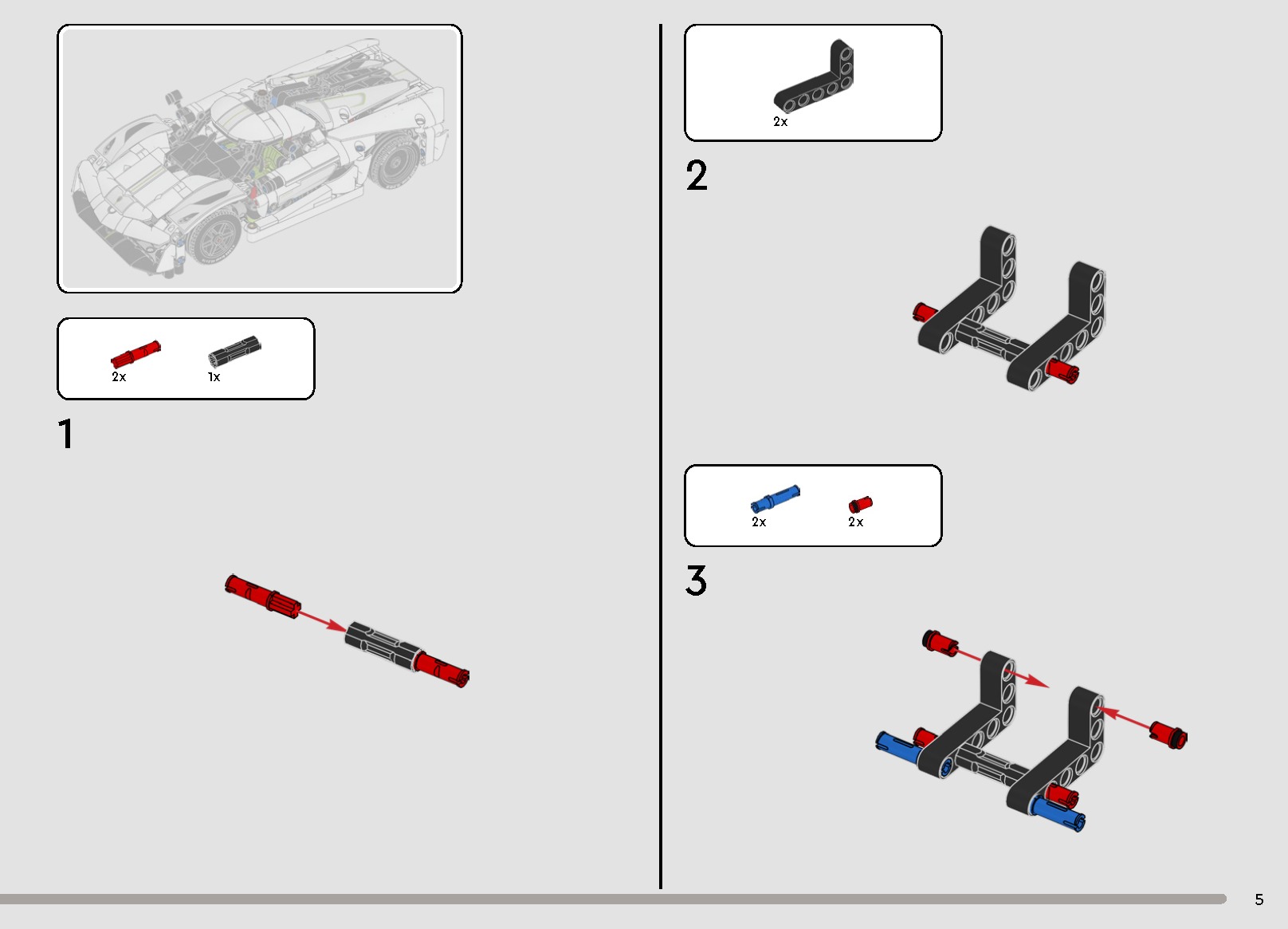 2x
1x

1

2x

2

2x
2x

3

5