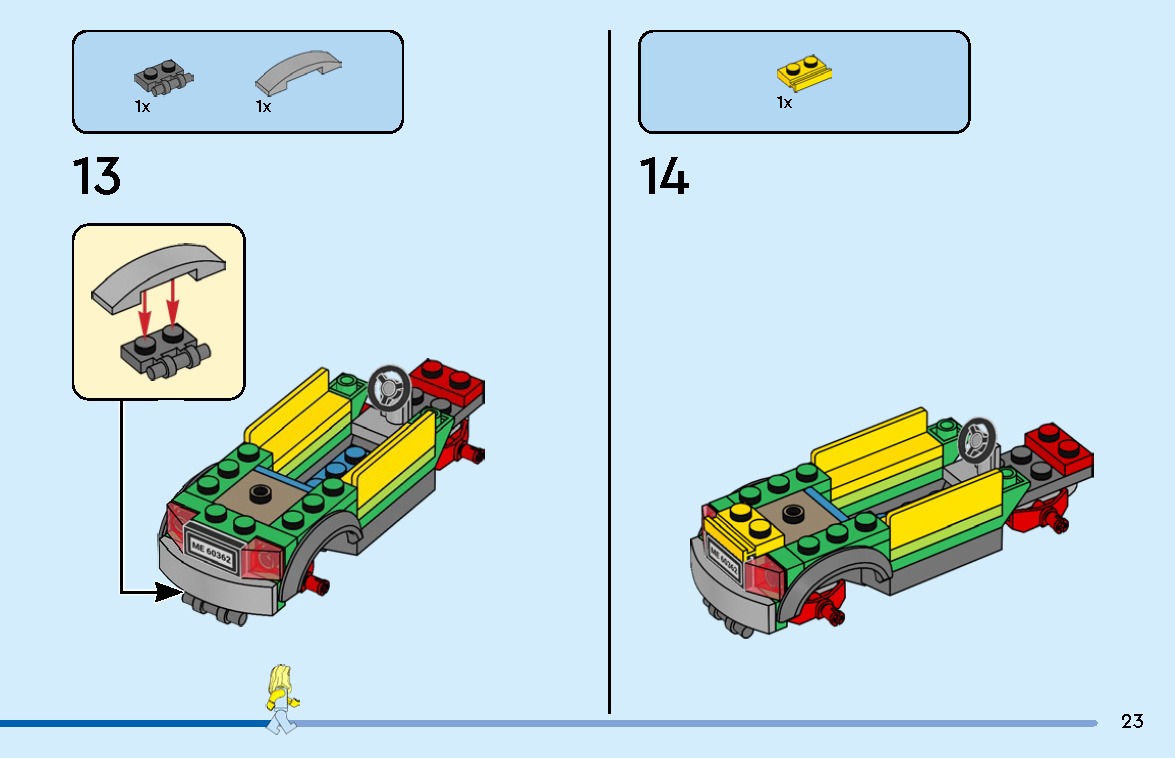 1x 1x

13

ME 60362

1x

14

ME 60362

23