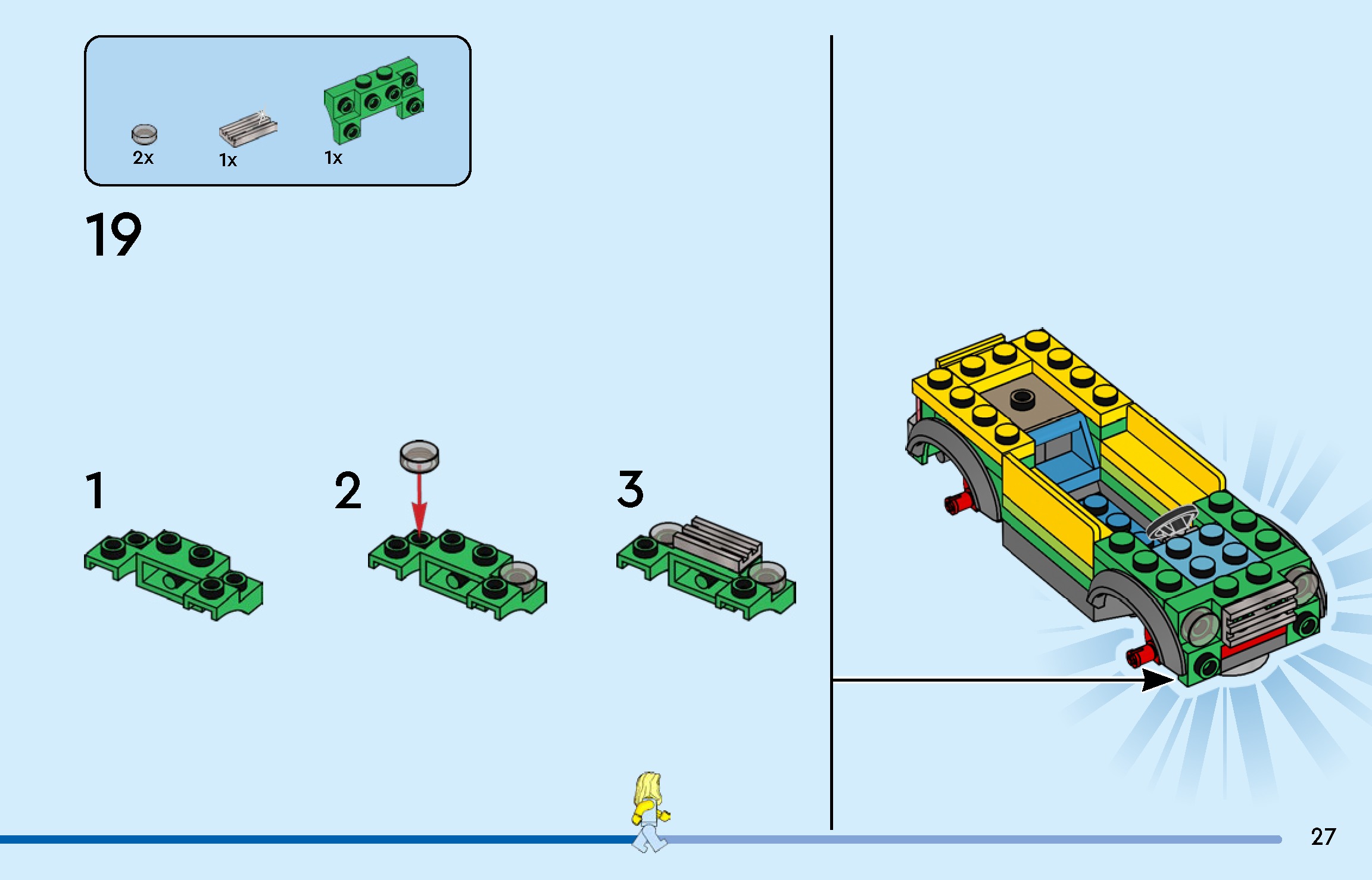 2x
1x
1x

19

1

2

3

27